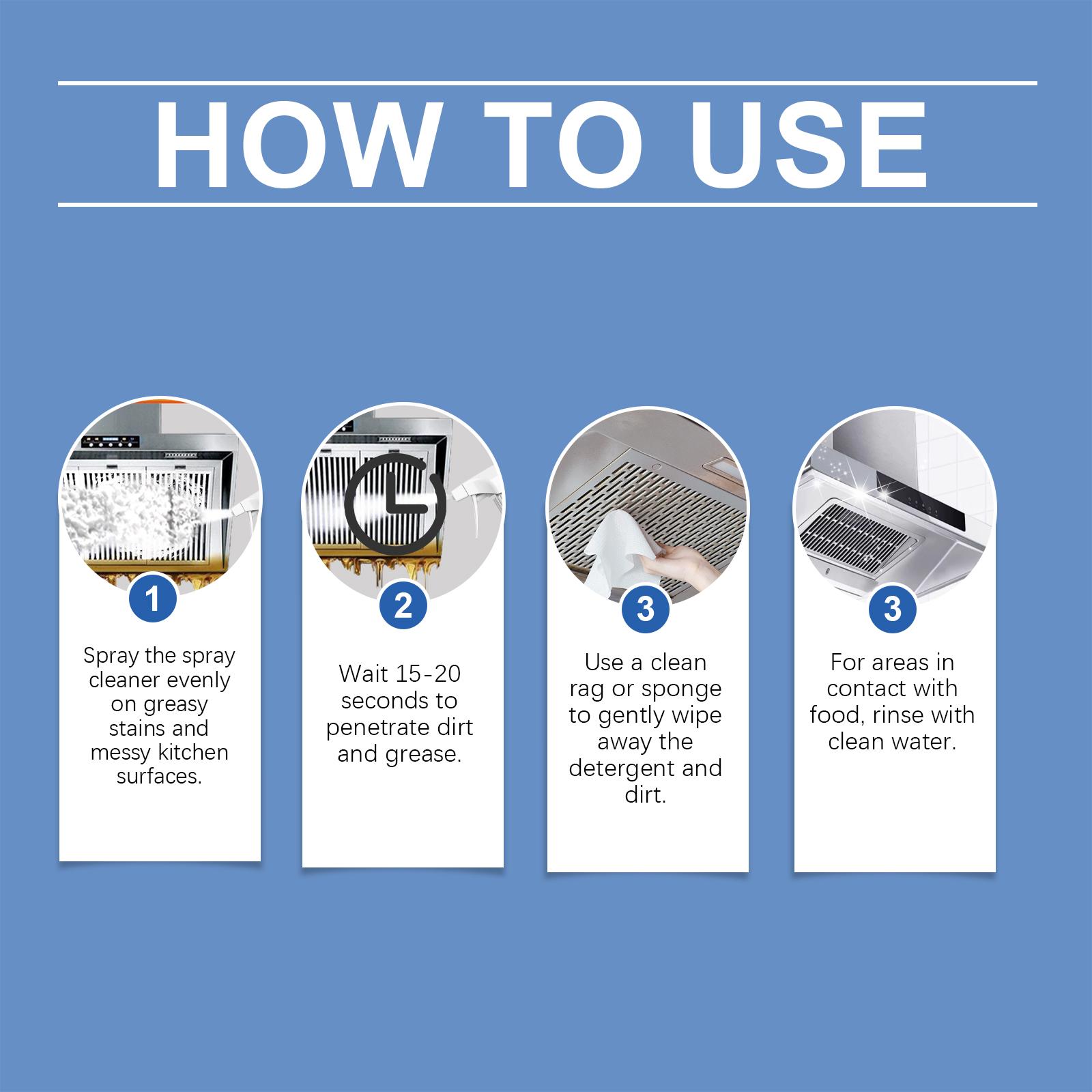 HOW TO USE

1
Spray the spray cleaner evenly on greasy stains and messy kitchen surfaces.

2
Wait 15-20 seconds to penetrate dirt and grease.

3
Use a clean rag or sponge to gently wipe away the detergent and dirt.

3
For areas in contact with food, rinse with clean water.