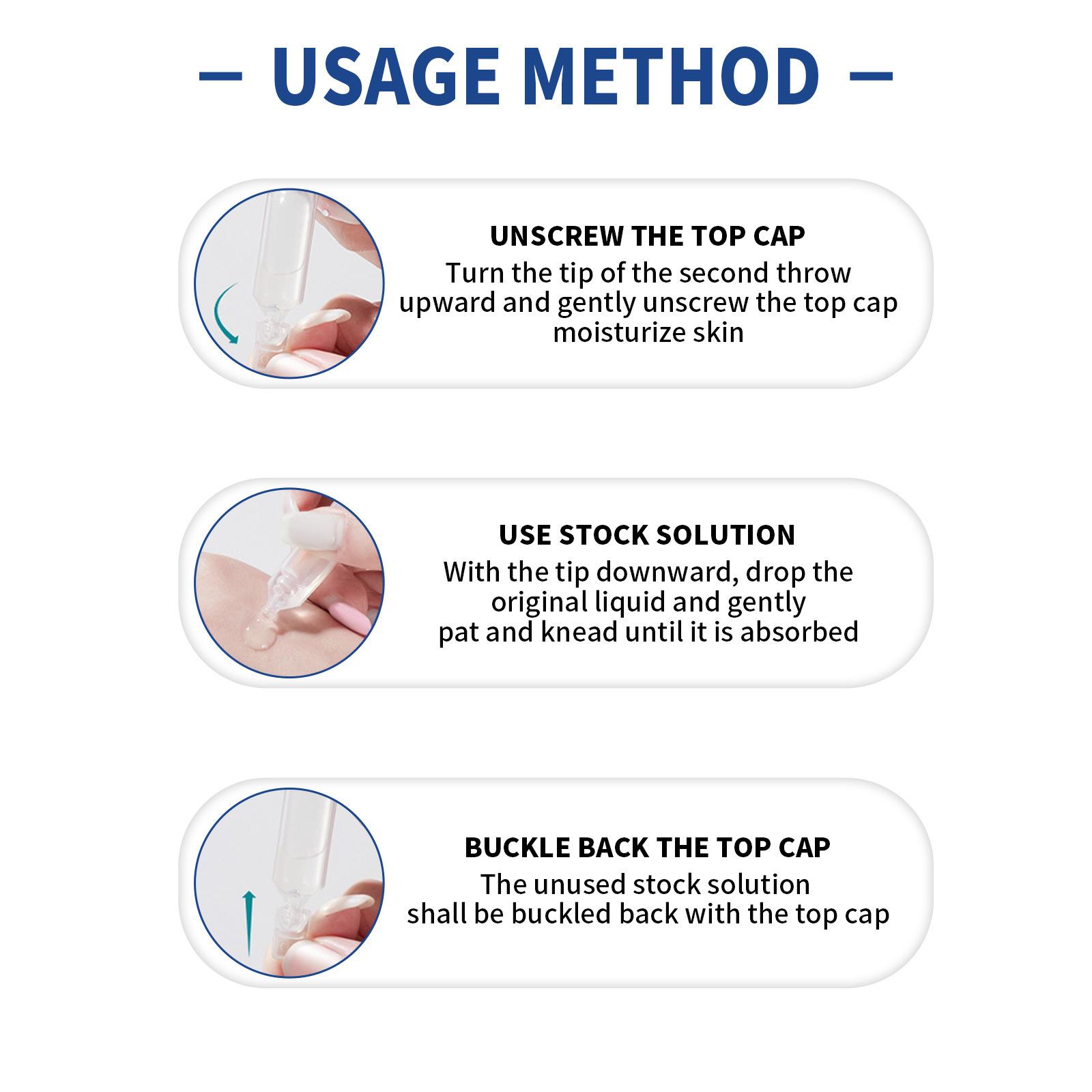 — USAGE METHOD —

UNSCREW THE TOP CAP
Turn the tip of the second throw upward and gently unscrew the top cap moisturize skin

USE STOCK SOLUTION
With the tip downward, drop the original liquid and gently pat and knead until it is absorbed

BUCKLE BACK THE TOP CAP
The unused stock solution shall be buckled back with the top cap