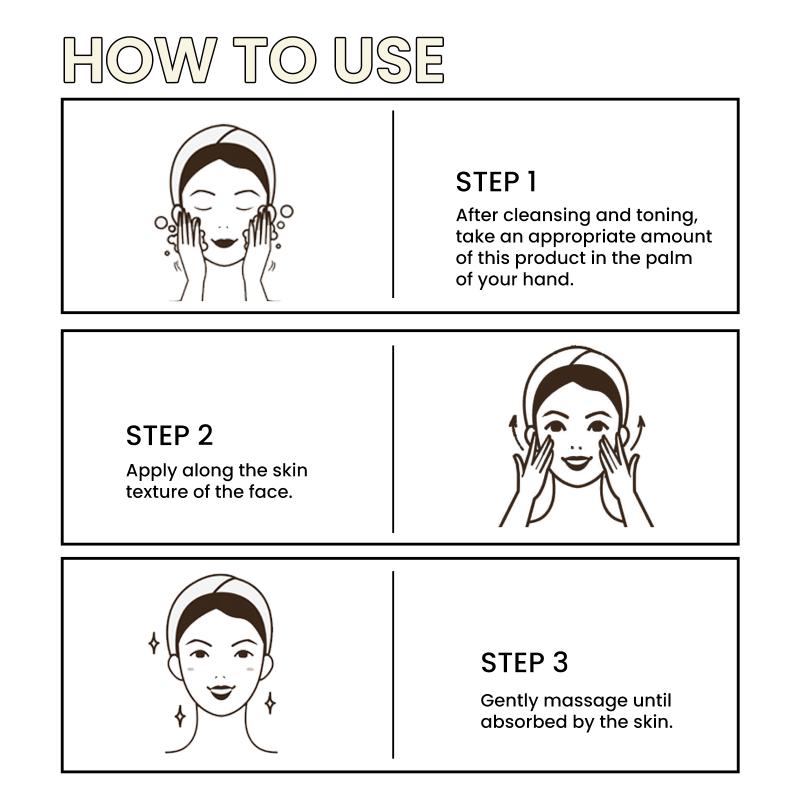 HOW TO USE

STEP 1
After cleansing and toning, take an appropriate amount of this product in the palm of your hand.

STEP 2
Apply along the skin texture of the face.

STEP 3
Gently massage until absorbed by the skin.