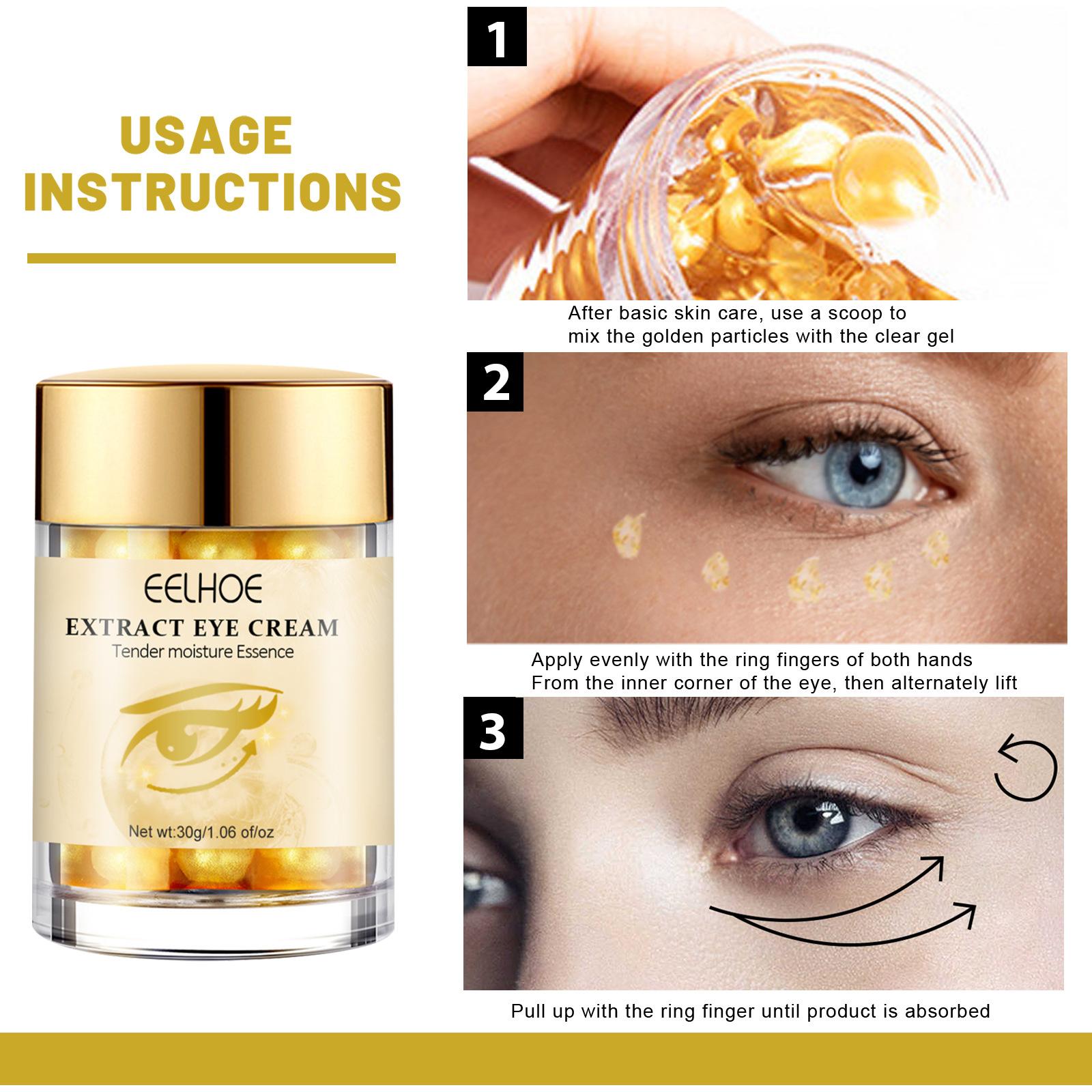 USAGE INSTRUCTIONS

EELHOE
EXTRACT EYE CREAM
Tender moisture Essence
Net wt:30g/1.06 of/oz

1
After basic skin care, use a scoop to mix the golden particles with the clear gel

2
Apply evenly with the ring fingers of both hands
From the inner corner of the eye, then alternately lift

3
Pull up with the ring finger until product is absorbed