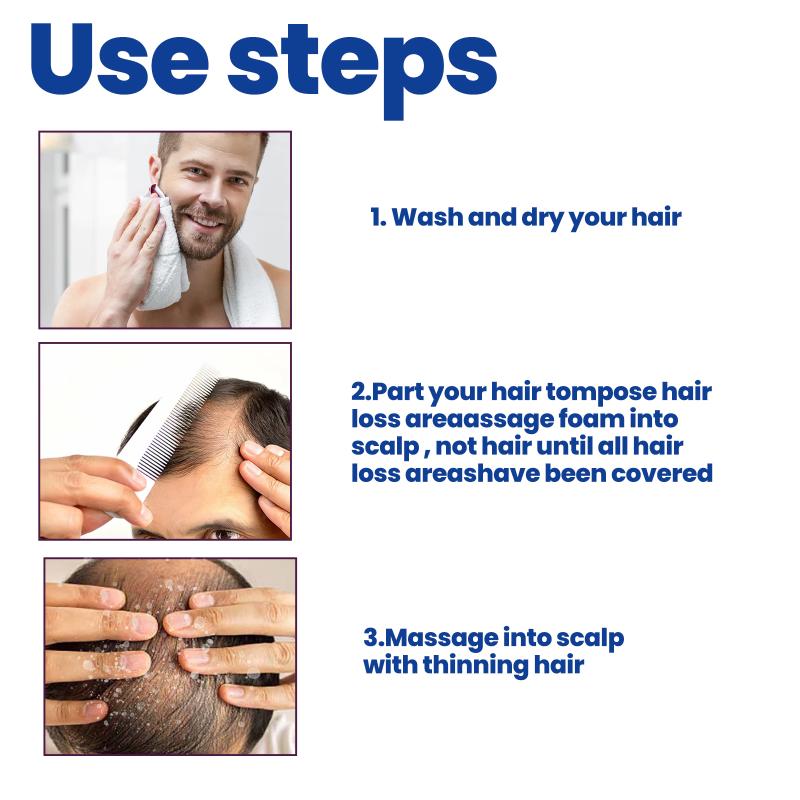 Use steps

1. Wash and dry your hair

2.Part your hair tompose hair loss areaassage foam into scalp , not hair until all hair loss areashave been covered

3.Massage into scalp with thinning hair