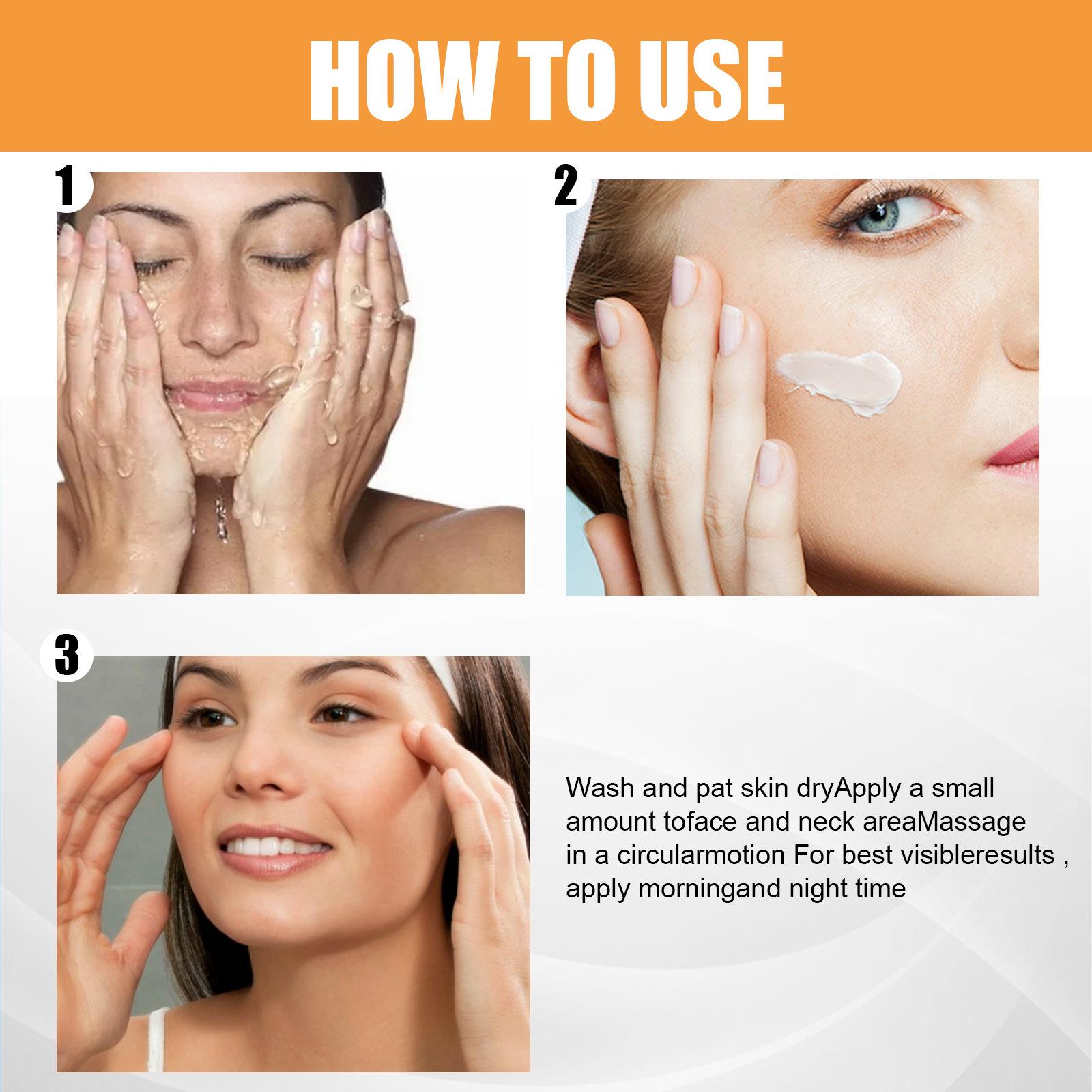 HOW TO USE

1

2

3

Wash and pat skin dryApply a small amount toface and neck areaMassage in a circularmotion For best visibleresults , apply morningand night time