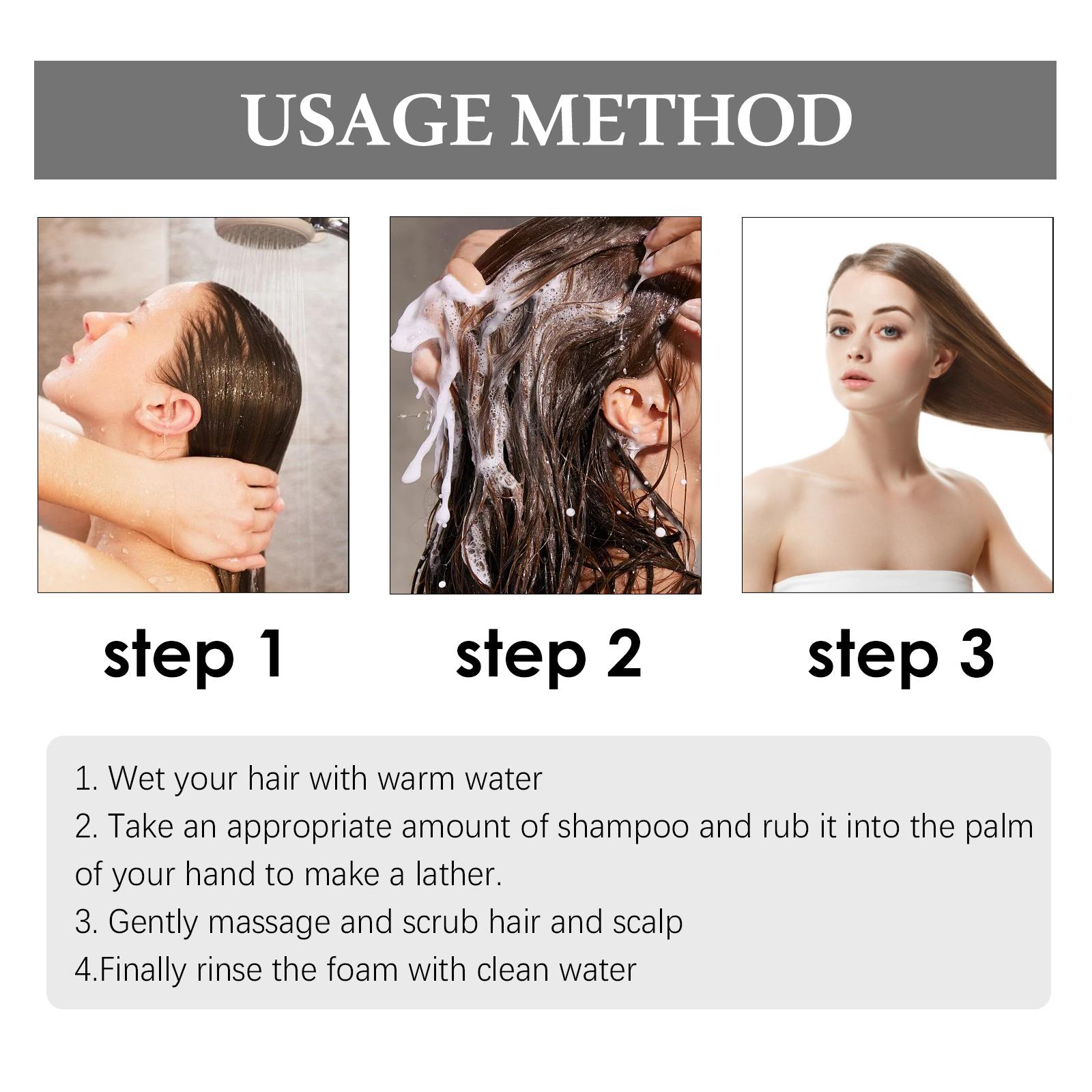 USAGE METHOD

step 1

step 2

step 3

1. Wet your hair with warm water
2. Take an appropriate amount of shampoo and rub it into the palm of your hand to make a lather.
3. Gently massage and scrub hair and scalp
4.Finally rinse the foam with clean water