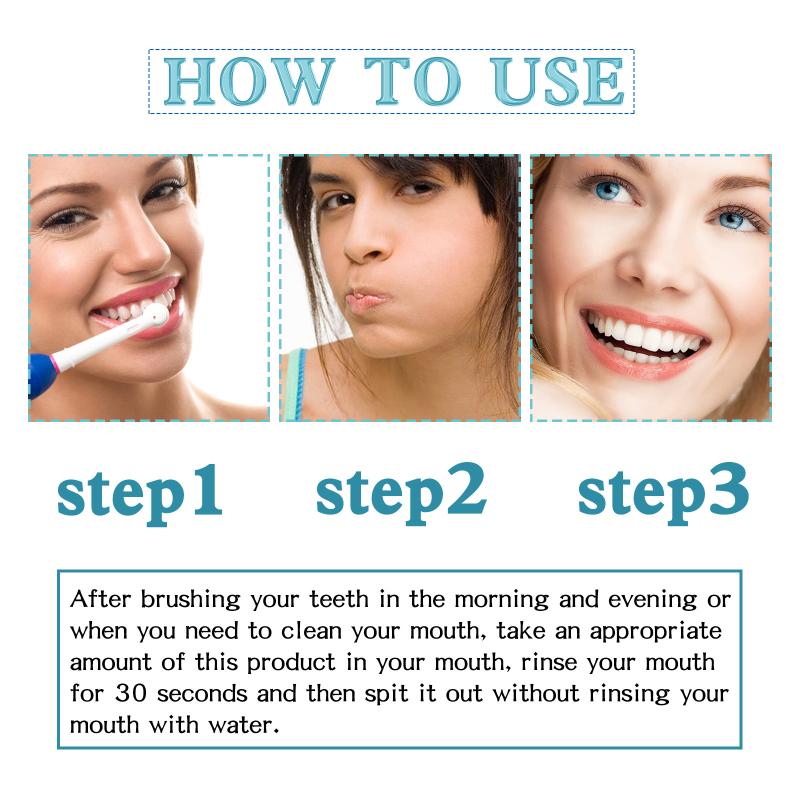 HOW TO USE

step1

step2

step3

After brushing your teeth in the morning and evening or when you need to clean your mouth, take an appropriate amount of this product in your mouth, rinse your mouth for 30 seconds and then spit it out without rinsing your mouth with water.