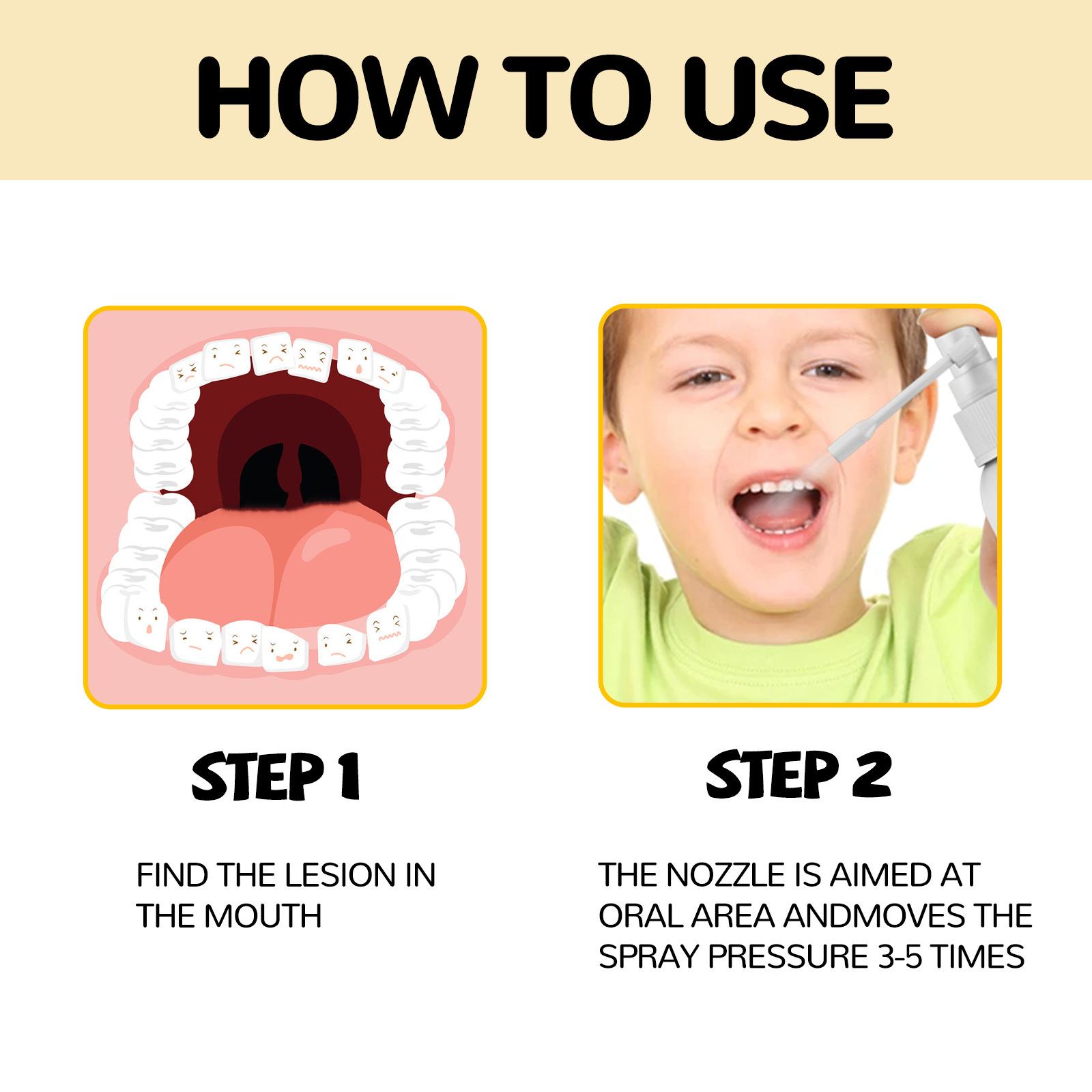 HOW TO USE

STEP 1

FIND THE LESION IN THE MOUTH

STEP 2

THE NOZZLE IS AIMED AT ORAL AREA ANDMOVES THE SPRAY PRESSURE 3-5 TIMES