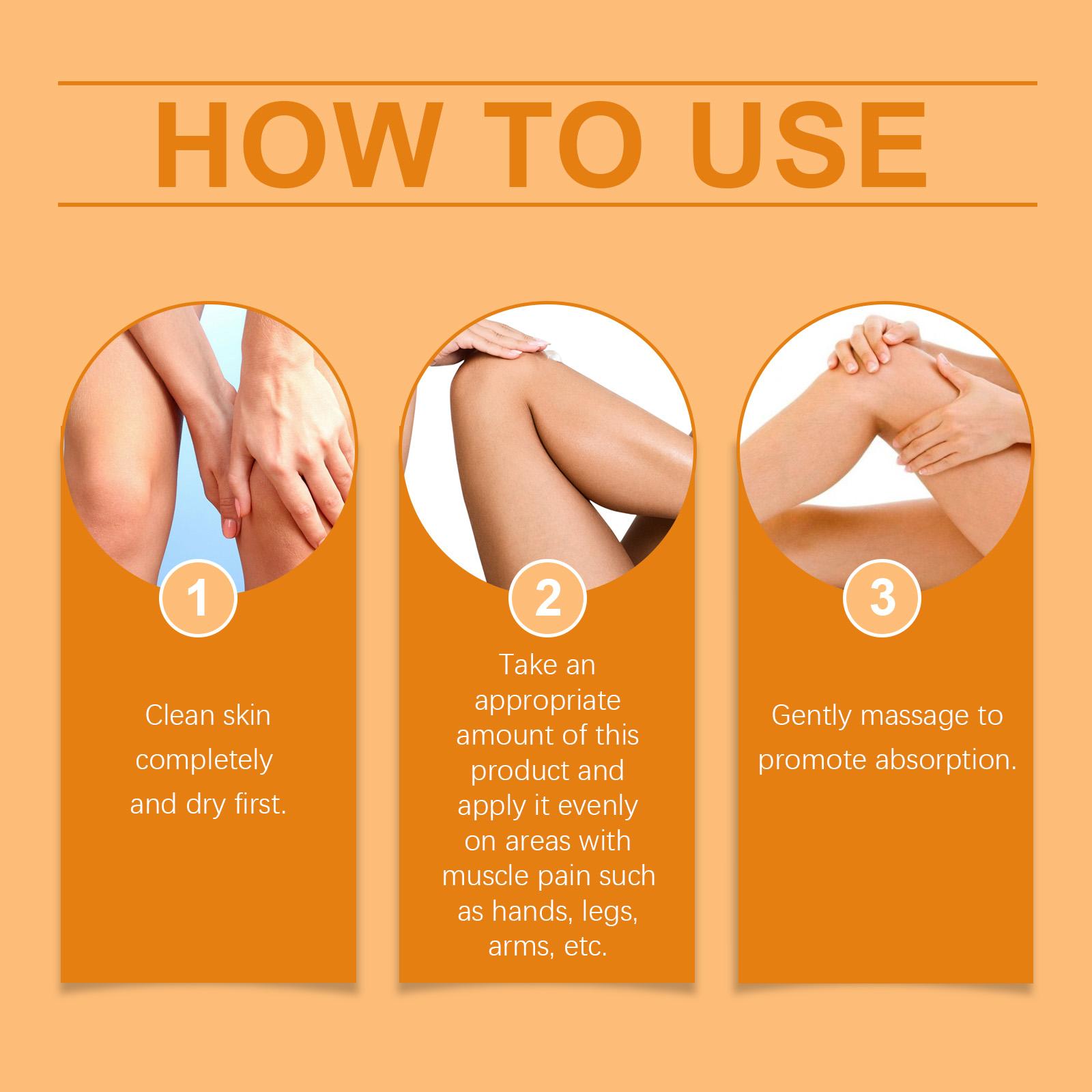 HOW TO USE

1

Clean skin completely and dry first.

2

Take an appropriate amount of this product and apply it evenly on areas with muscle pain such as hands, legs, arms, etc.

3

Gently massage to promote absorption.