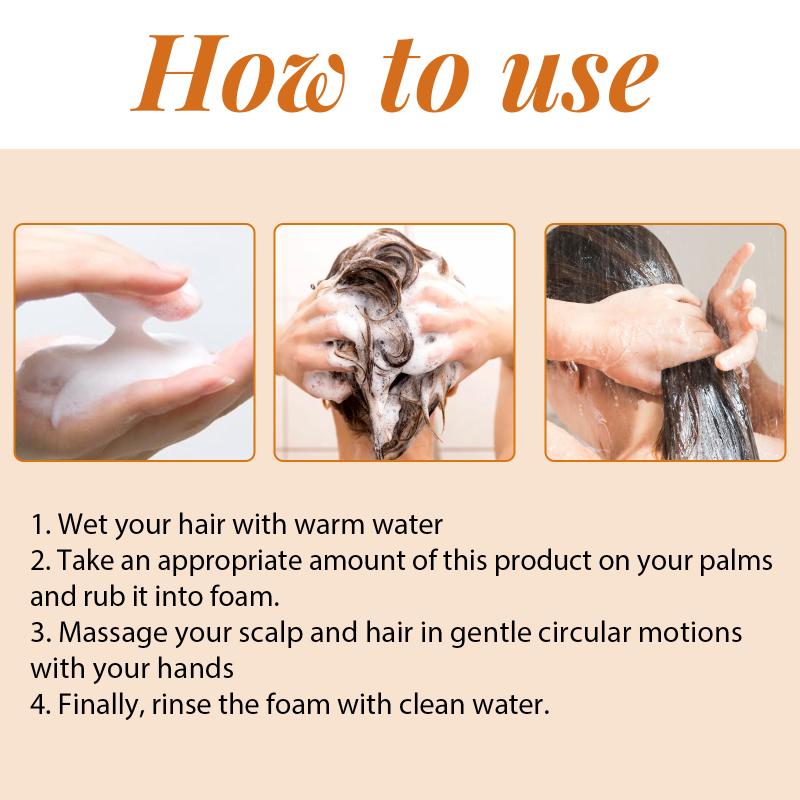 How to use

1. Wet your hair with warm water
2. Take an appropriate amount of this product on your palms and rub it into foam.
3. Massage your scalp and hair in gentle circular motions with your hands
4. Finally, rinse the foam with clean water.