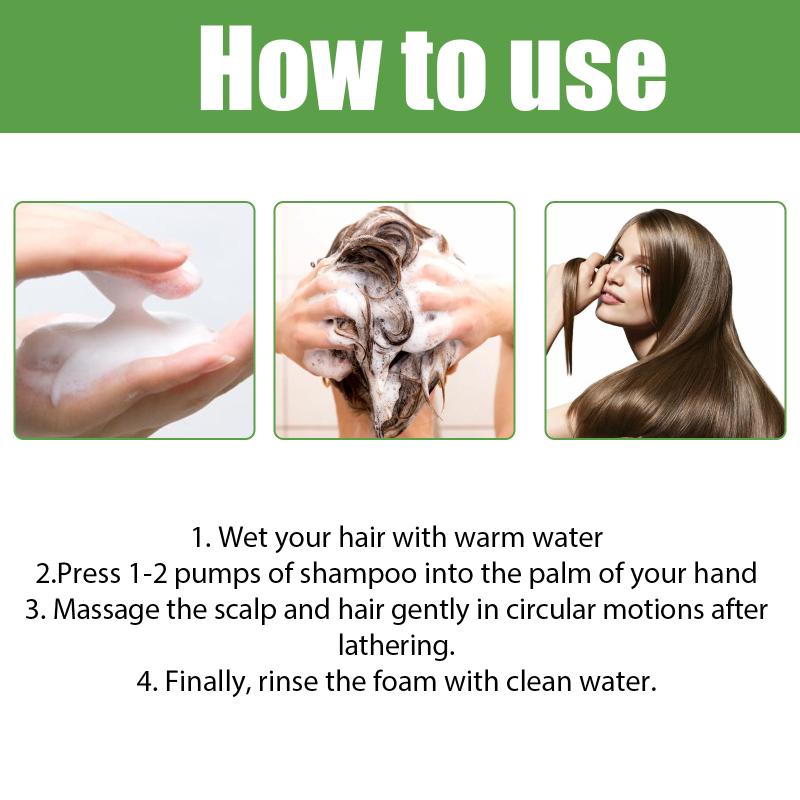 How to use

1. Wet your hair with warm water
2.Press 1-2 pumps of shampoo into the palm of your hand
3. Massage the scalp and hair gently in circular motions after lathering.
4. Finally, rinse the foam with clean water.