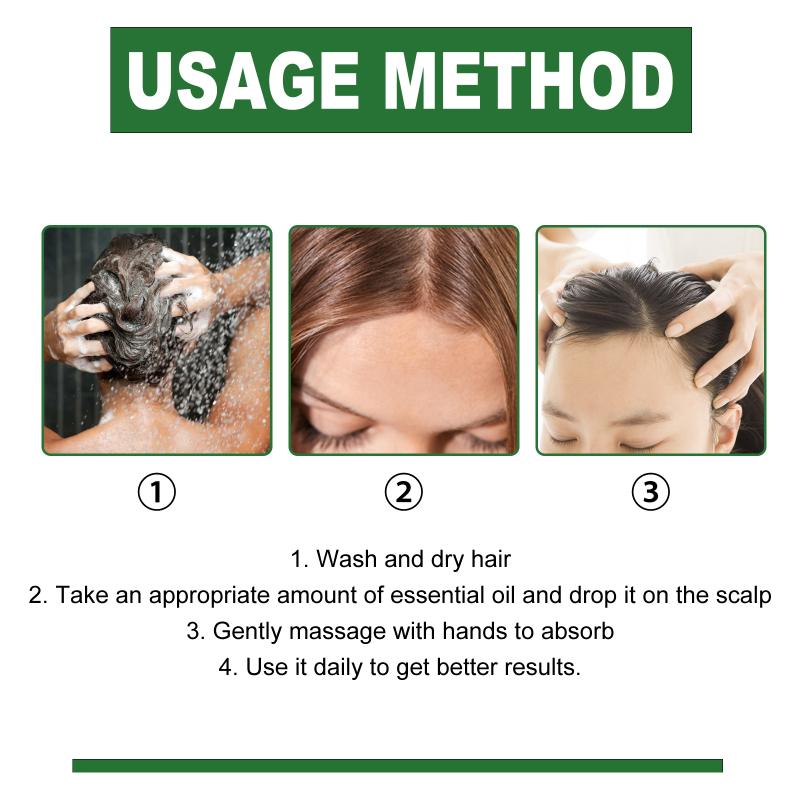 USAGE METHOD

①

②

③

1. Wash and dry hair
2. Take an appropriate amount of essential oil and drop it on the scalp
3. Gently massage with hands to absorb
4. Use it daily to get better results.