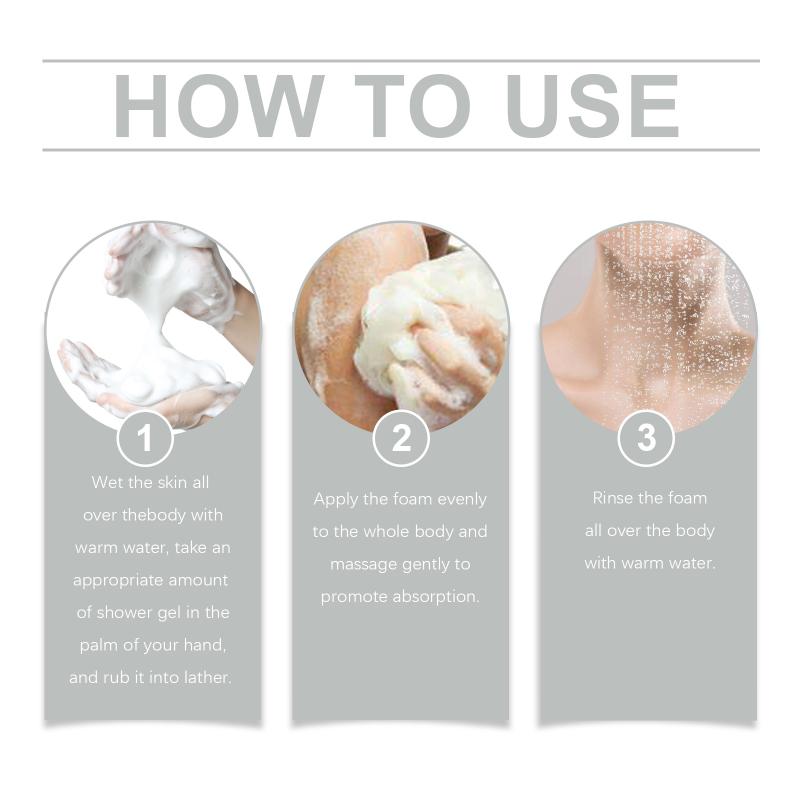 HOW TO USE

1
Wet the skin all over thebody with warm water, take an appropriate amount of shower gel in the palm of your hand, and rub it into lather.

2
Apply the foam evenly to the whole body and massage gently to promote absorption.

3
Rinse the foam all over the body with warm water.