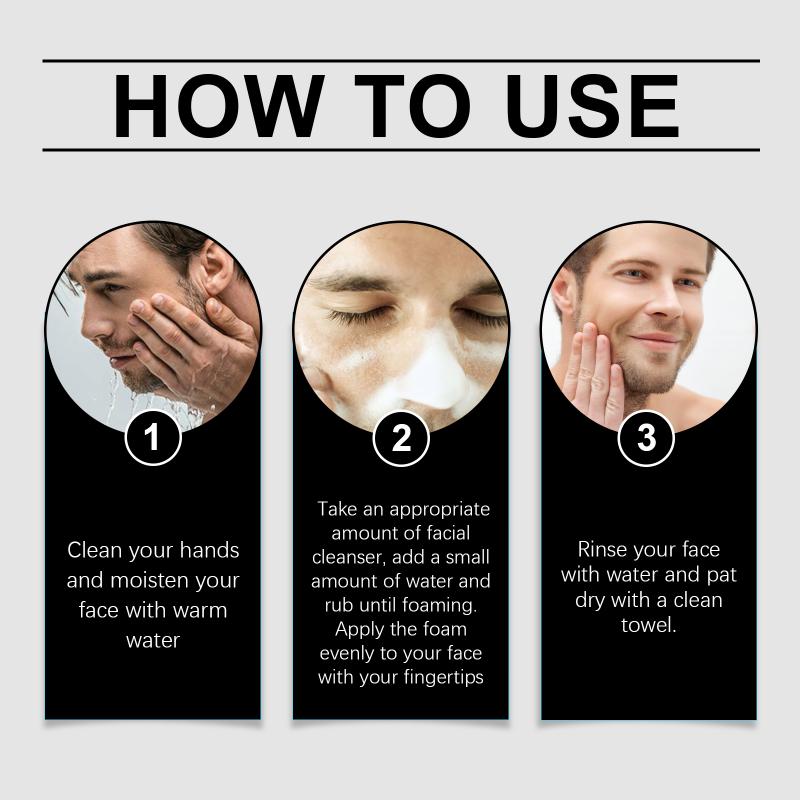 HOW TO USE

1

Clean your hands and moisten your face with warm water

2

Take an appropriate amount of facial cleanser, add a small amount of water and rub until foaming. Apply the foam evenly to your face with your fingertips

3

Rinse your face with water and pat dry with a clean towel.