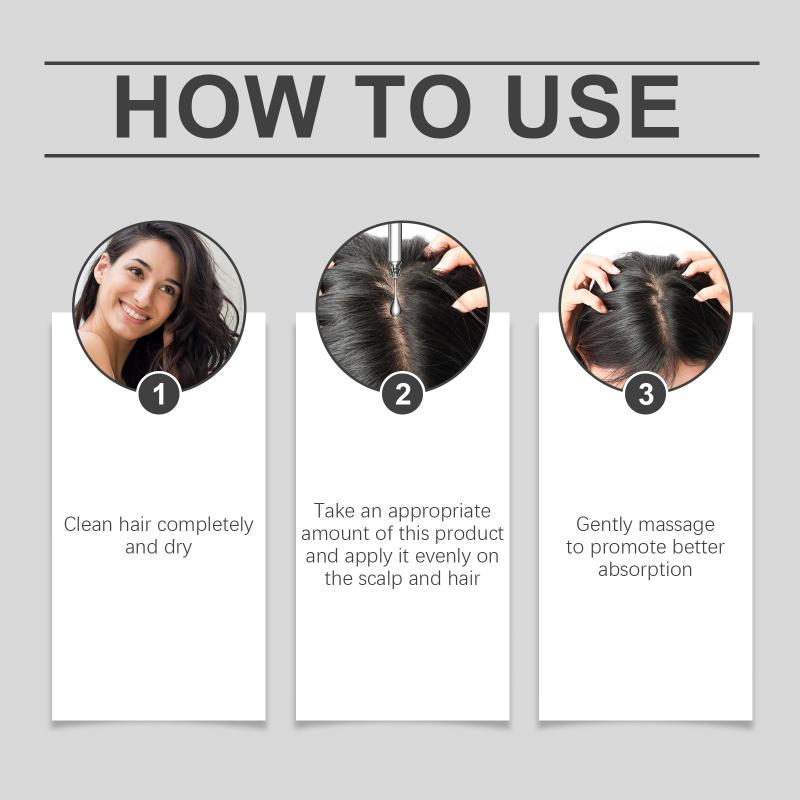 HOW TO USE

1

Clean hair completely and dry

2

Take an appropriate amount of this product and apply it evenly on the scalp and hair

3

Gently massage to promote better absorption