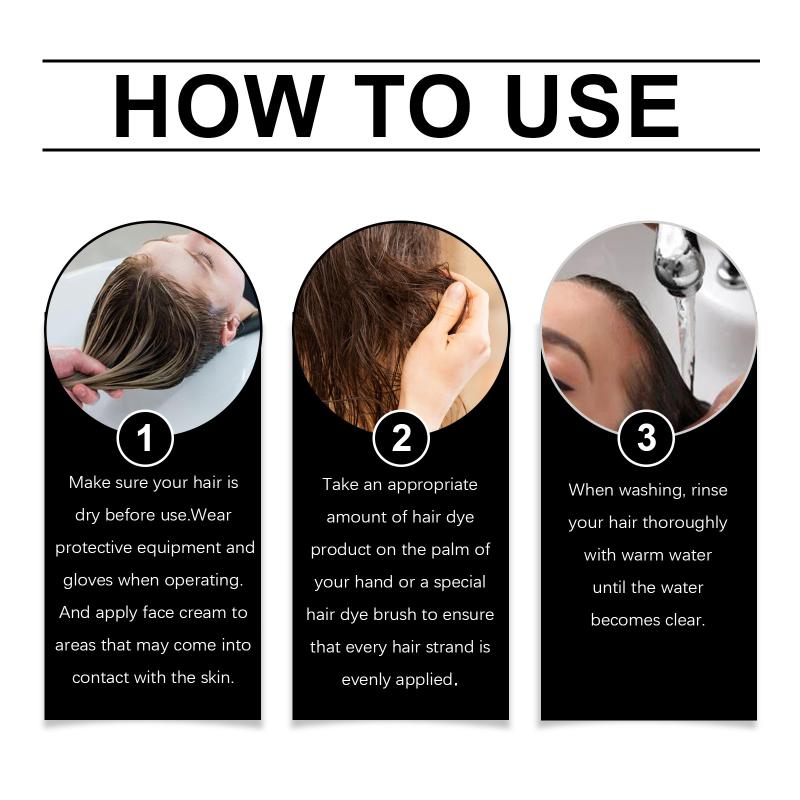 HOW TO USE

1

Make sure your hair is dry before use.Wear protective equipment and gloves when operating. And apply face cream to areas that may come into contact with the skin.

2

Take an appropriate amount of hair dye product on the palm of your hand or a special hair dye brush to ensure that every hair strand is evenly applied.

3

When washing, rinse your hair thoroughly with warm water until the water becomes clear.