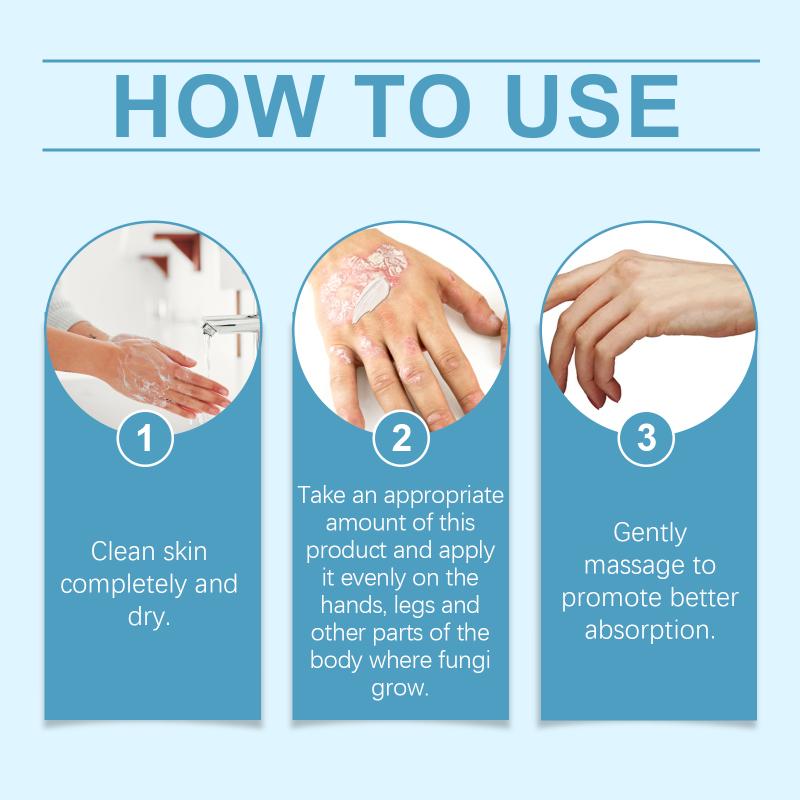 HOW TO USE

1

Clean skin completely and dry.

2

Take an appropriate amount of this product and apply it evenly on the hands, legs and other parts of the body where fungi grow.

3

Gently massage to promote better absorption.