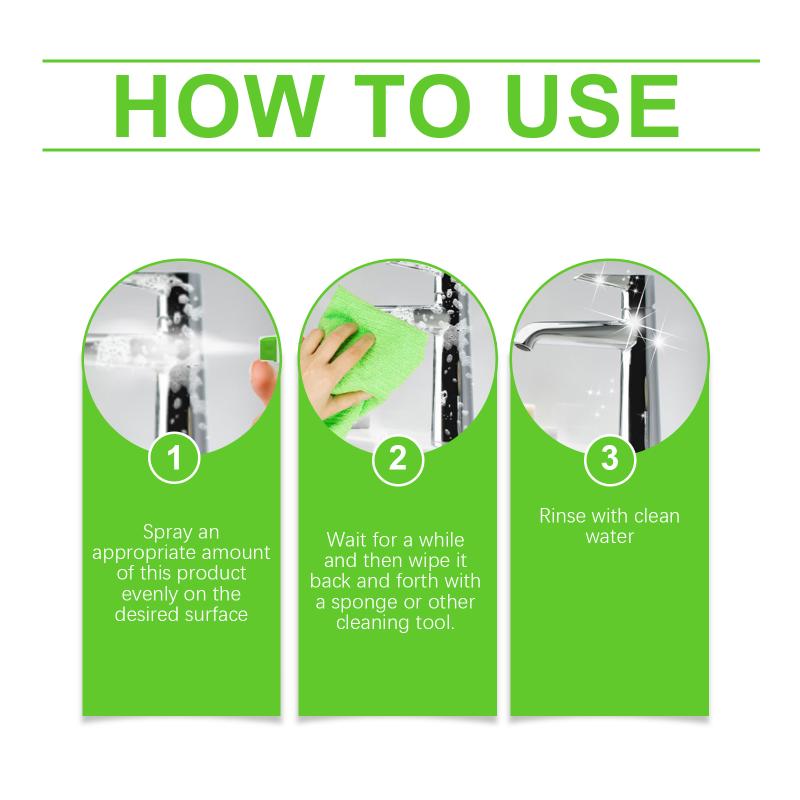 HOW TO USE

1

Spray an appropriate amount of this product evenly on the desired surface

2

Wait for a while and then wipe it back and forth with a sponge or other cleaning tool.

3

Rinse with clean water