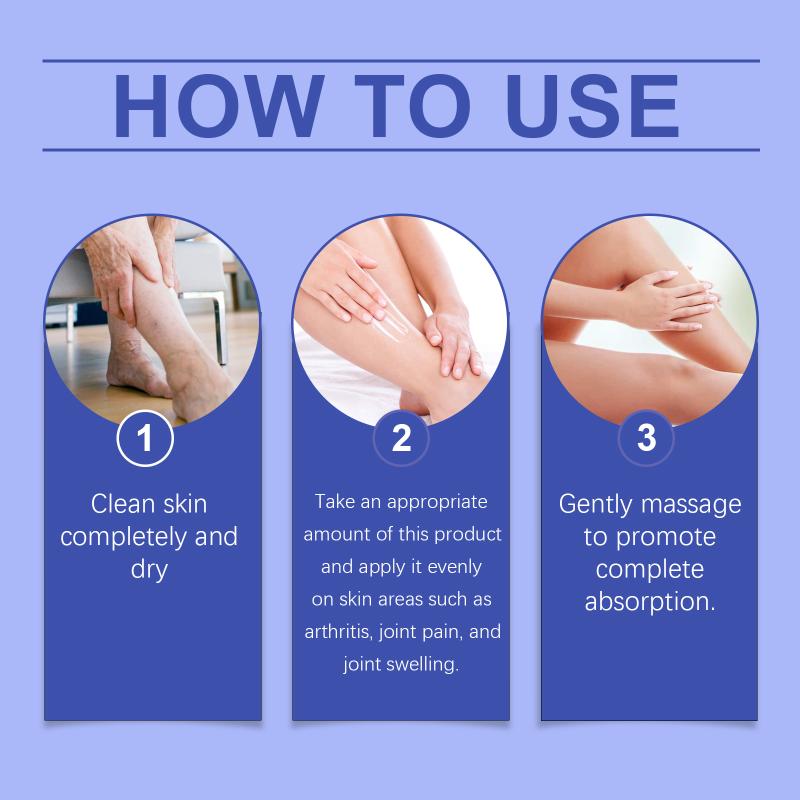 HOW TO USE

1

Clean skin completely and dry

2

Take an appropriate amount of this product and apply it evenly on skin areas such as arthritis, joint pain, and joint swelling.

3

Gently massage to promote complete absorption.