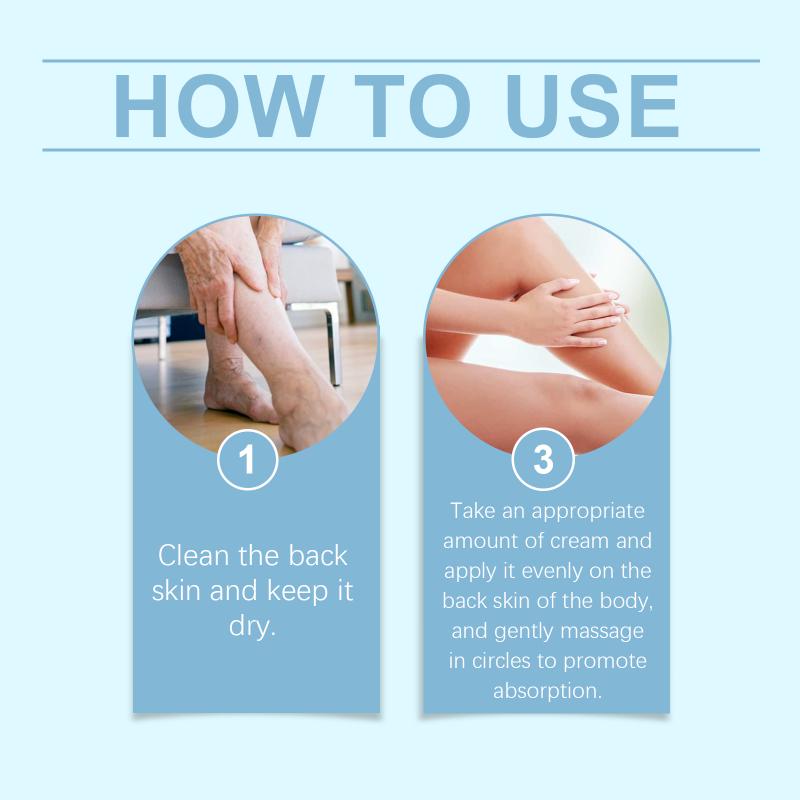 HOW TO USE

1

Clean the back skin and keep it dry.

3

Take an appropriate amount of cream and apply it evenly on the back skin of the body, and gently massage in circles to promote absorption.