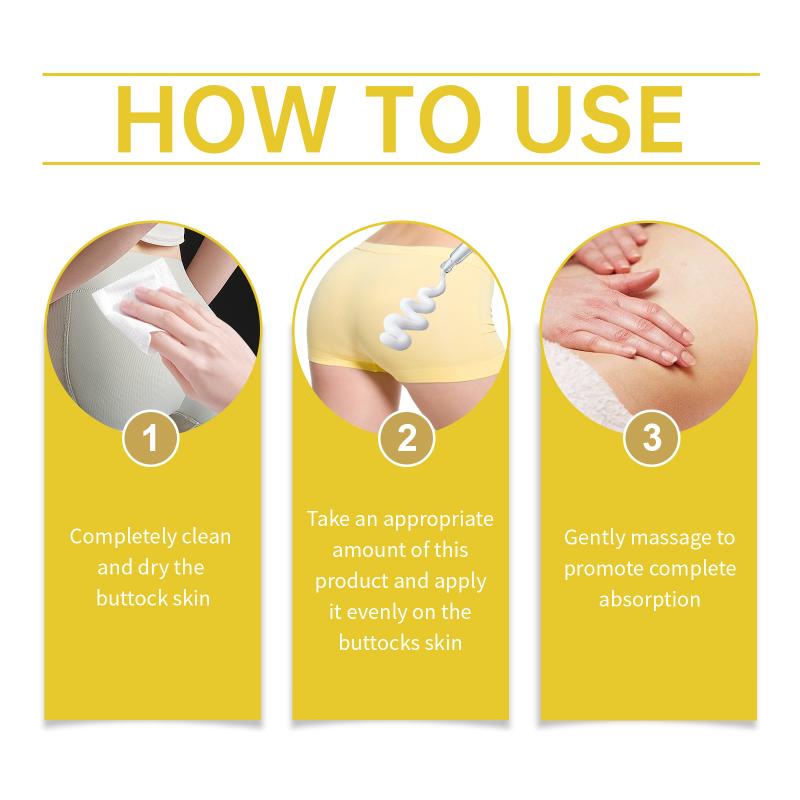 HOW TO USE

1

Completely clean and dry the buttock skin

2

Take an appropriate amount of this product and apply it evenly on the buttocks skin

3

Gently massage to promote complete absorption