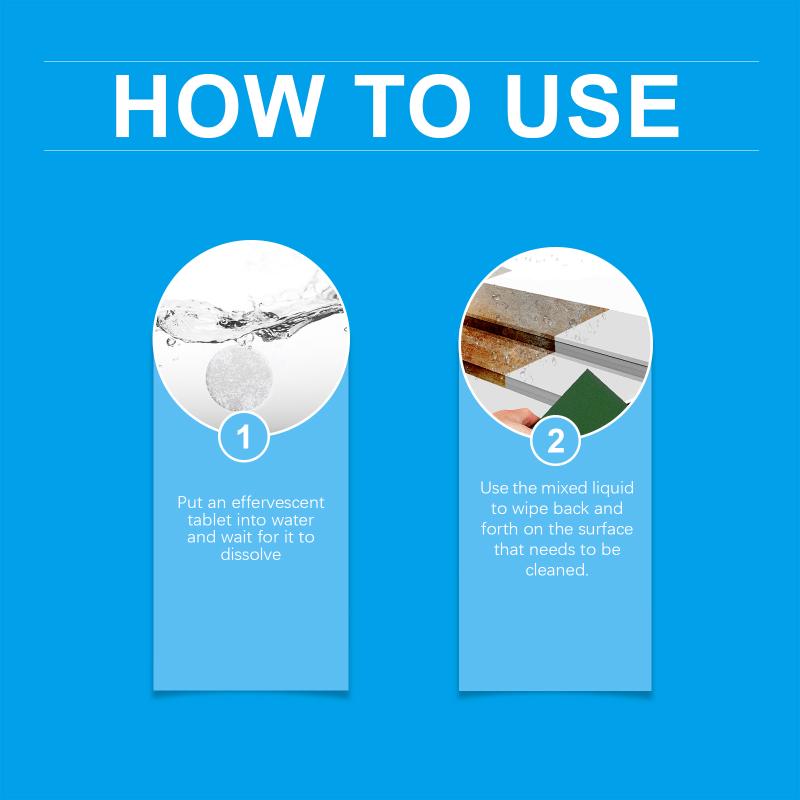 HOW TO USE

1

Put an effervescent tablet into water and wait for it to dissolve

2

Use the mixed liquid to wipe back and forth on the surface that needs to be cleaned.