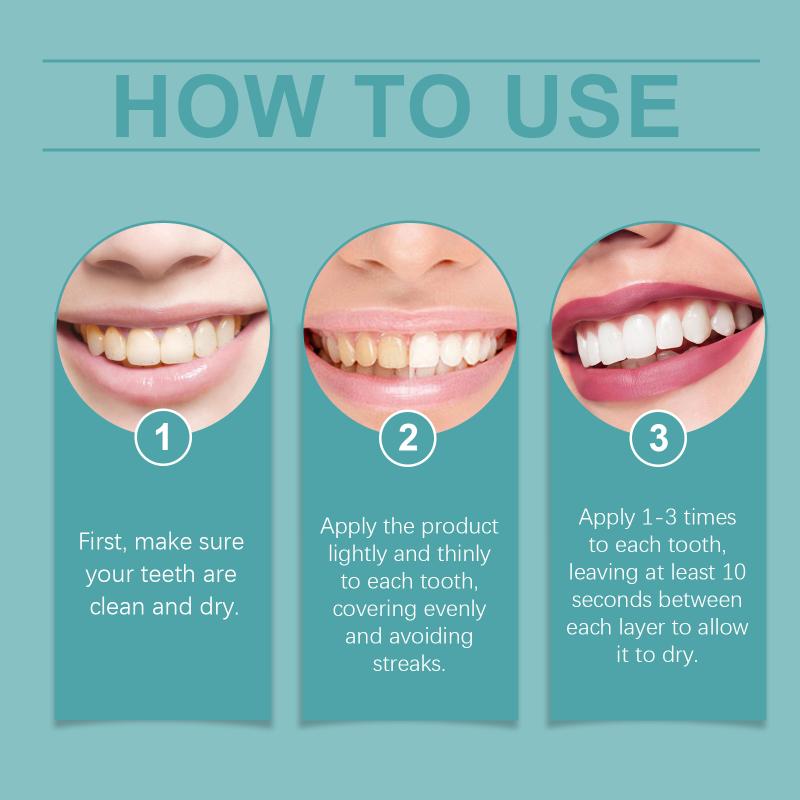 HOW TO USE

1

First, make sure your teeth are clean and dry.

2

Apply the product lightly and thinly to each tooth, covering evenly and avoiding streaks.

3

Apply 1-3 times to each tooth, leaving at least 10 seconds between each layer to allow it to dry.