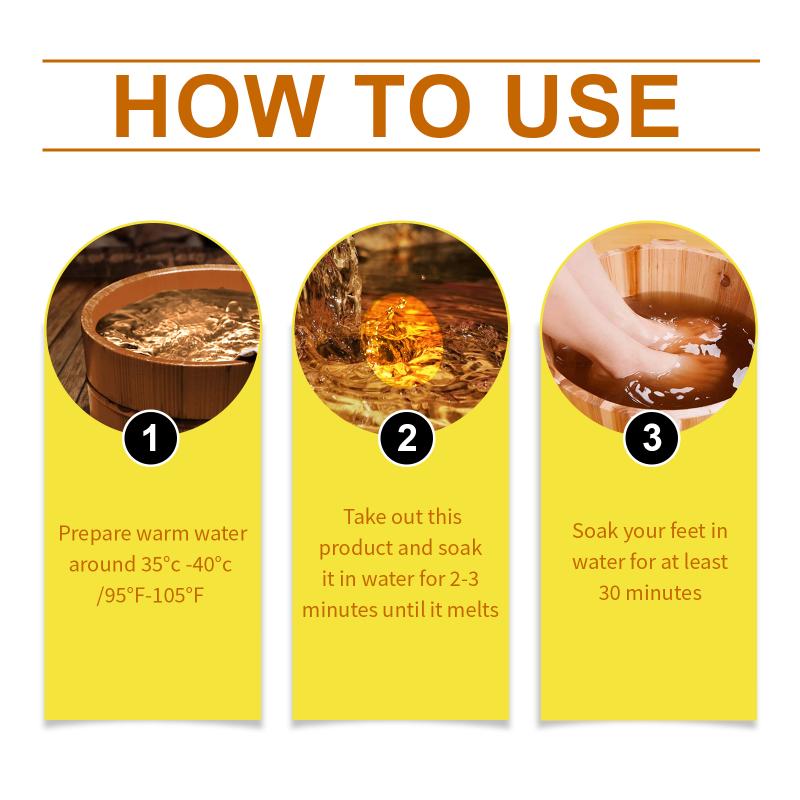 HOW TO USE

1

Prepare warm water around 35°c -40°c /95°F-105°F

2

Take out this product and soak it in water for 2-3 minutes until it melts

3

Soak your feet in water for at least 30 minutes