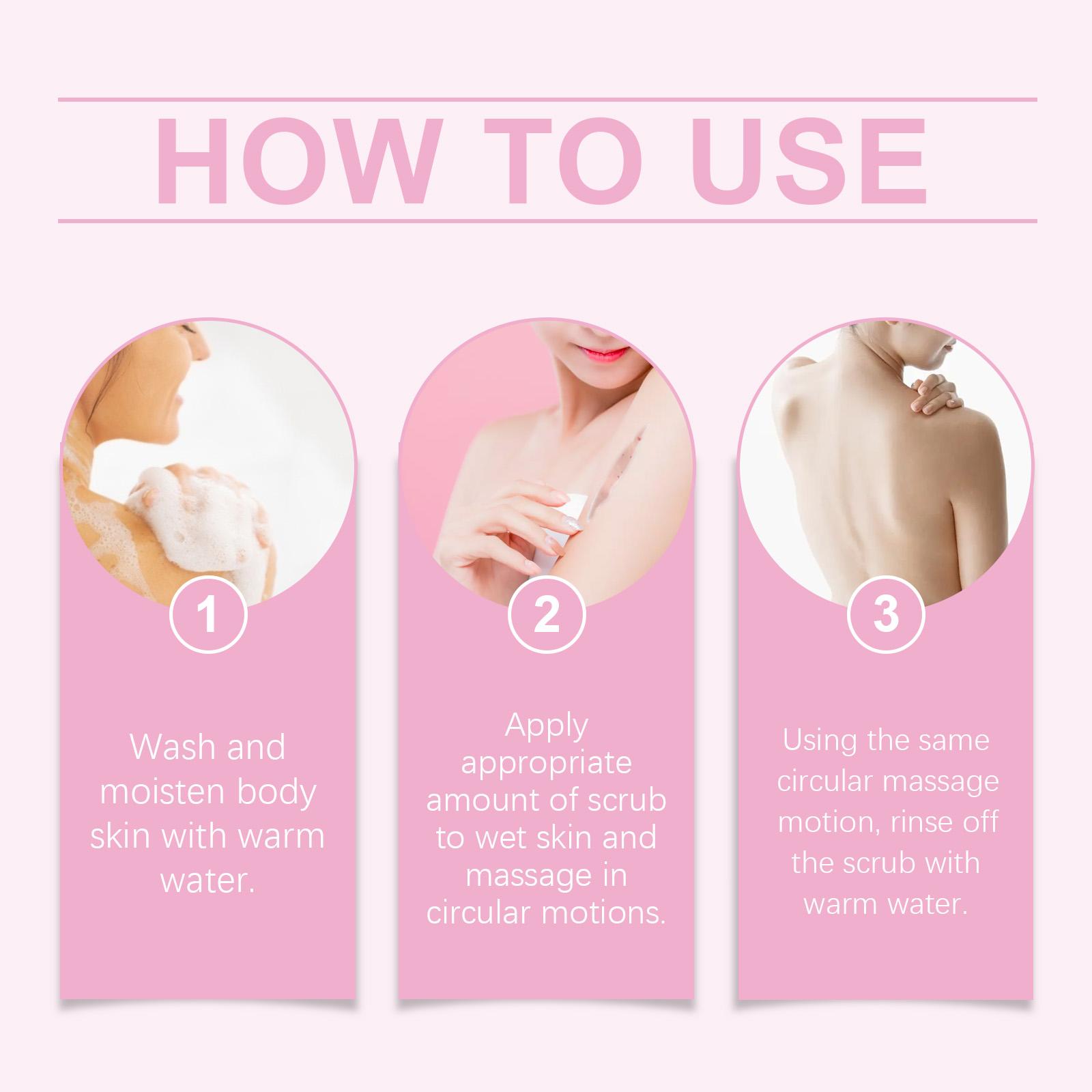 HOW TO USE

1

Wash and moisten body skin with warm water.

2

Apply appropriate amount of scrub to wet skin and massage in circular motions.

3

Using the same circular massage motion, rinse off the scrub with warm water.