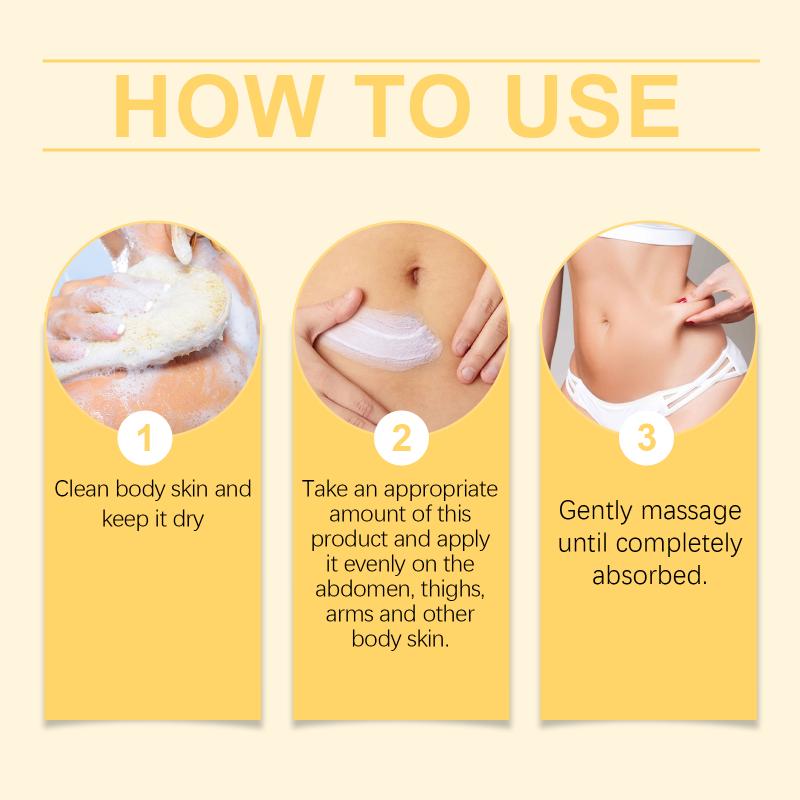 HOW TO USE

1

Clean body skin and keep it dry

2

Take an appropriate amount of this product and apply it evenly on the abdomen, thighs, arms and other body skin.

3

Gently massage until completely absorbed.