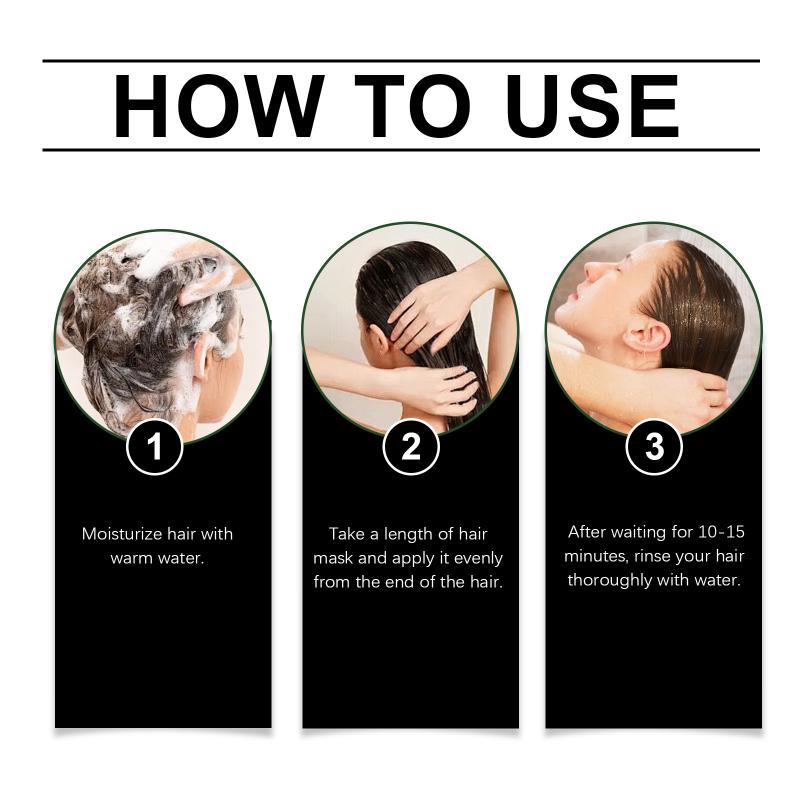 HOW TO USE

1

Moisturize hair with warm water.

2

Take a length of hair mask and apply it evenly from the end of the hair.

3

After waiting for 10-15 minutes, rinse your hair thoroughly with water.