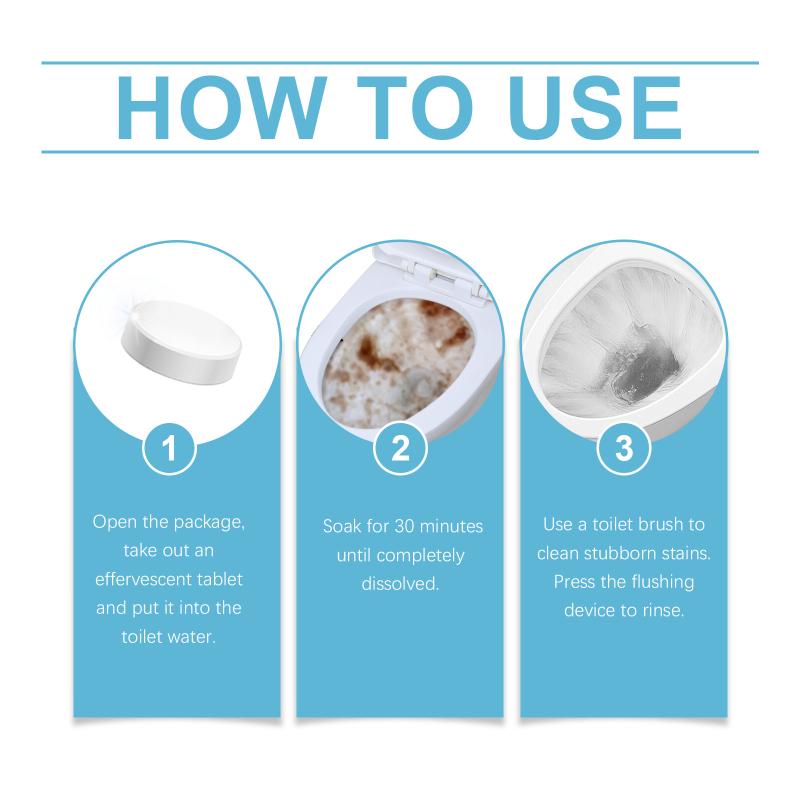 HOW TO USE

1

Open the package, take out an effervescent tablet and put it into the toilet water.

2

Soak for 30 minutes until completely dissolved.

3

Use a toilet brush to clean stubborn stains. Press the flushing device to rinse.