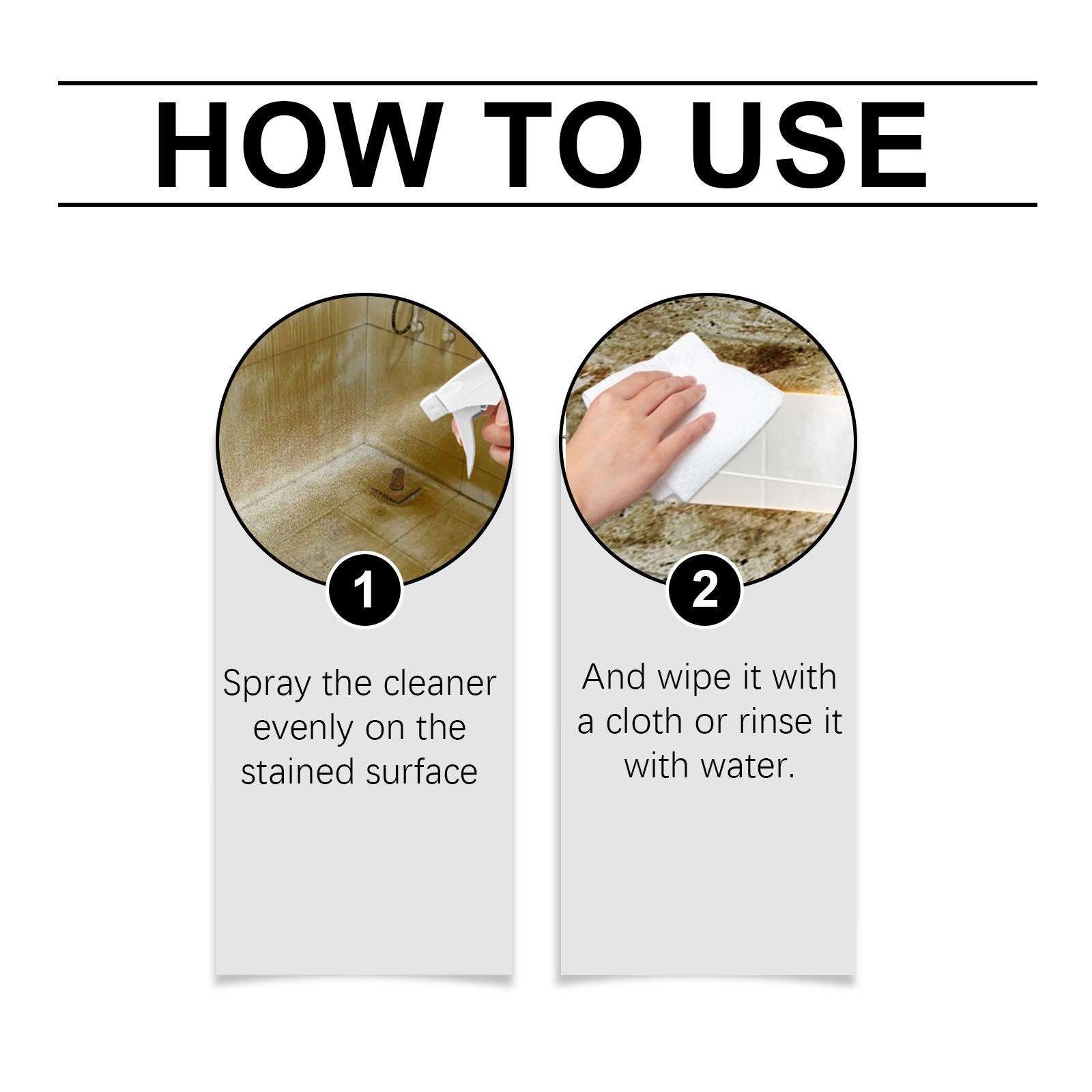 HOW TO USE

1

Spray the cleaner evenly on the stained surface

2

And wipe it with a cloth or rinse it with water.