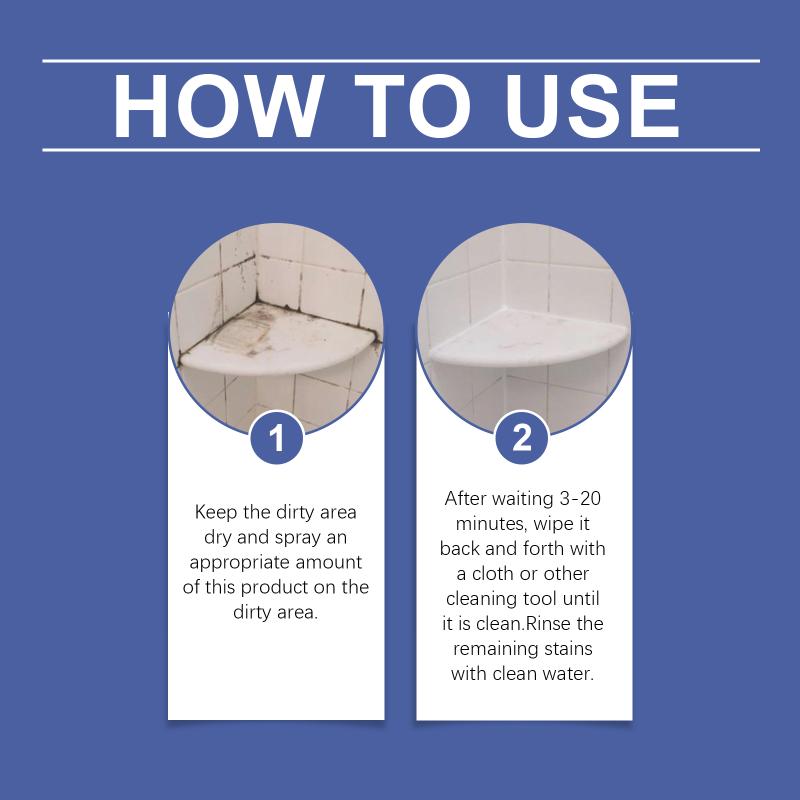 HOW TO USE

1

Keep the dirty area dry and spray an appropriate amount of this product on the dirty area.

2

After waiting 3-20 minutes, wipe it back and forth with a cloth or other cleaning tool until it is clean.Rinse the remaining stains with clean water.