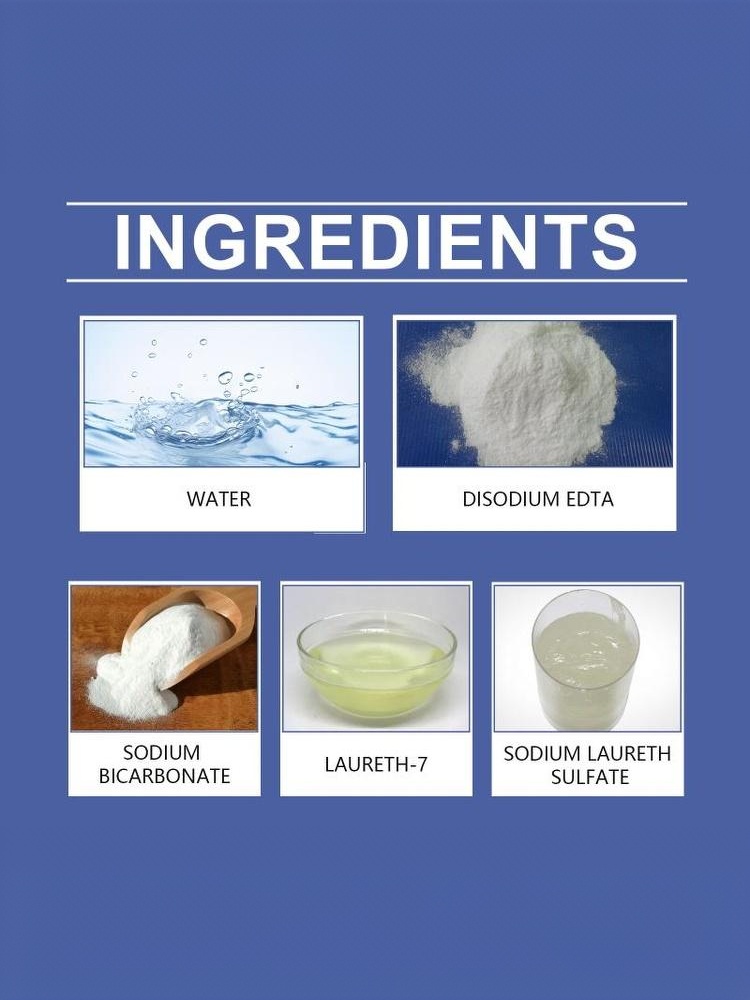 INGREDIENTS

WATER

DISODIUM EDTA

SODIUM BICARBONATE

LAURETH-7

SODIUM LAURETH SULFATE