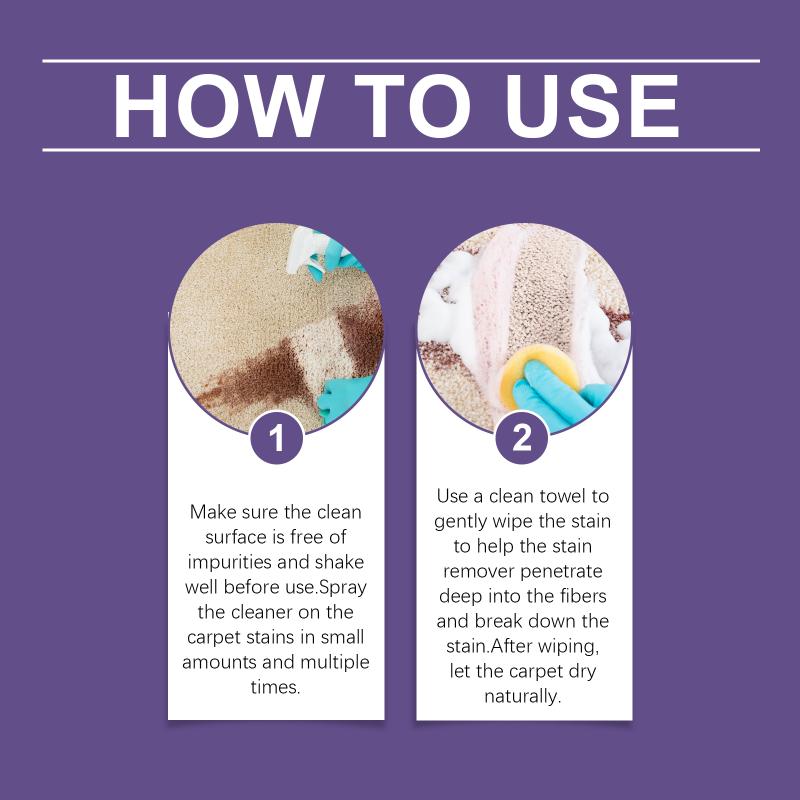 HOW TO USE

1

Make sure the clean surface is free of impurities and shake well before use.Spray the cleaner on the carpet stains in small amounts and multiple times.

2

Use a clean towel to gently wipe the stain to help the stain remover penetrate deep into the fibers and break down the stain.After wiping, let the carpet dry naturally.