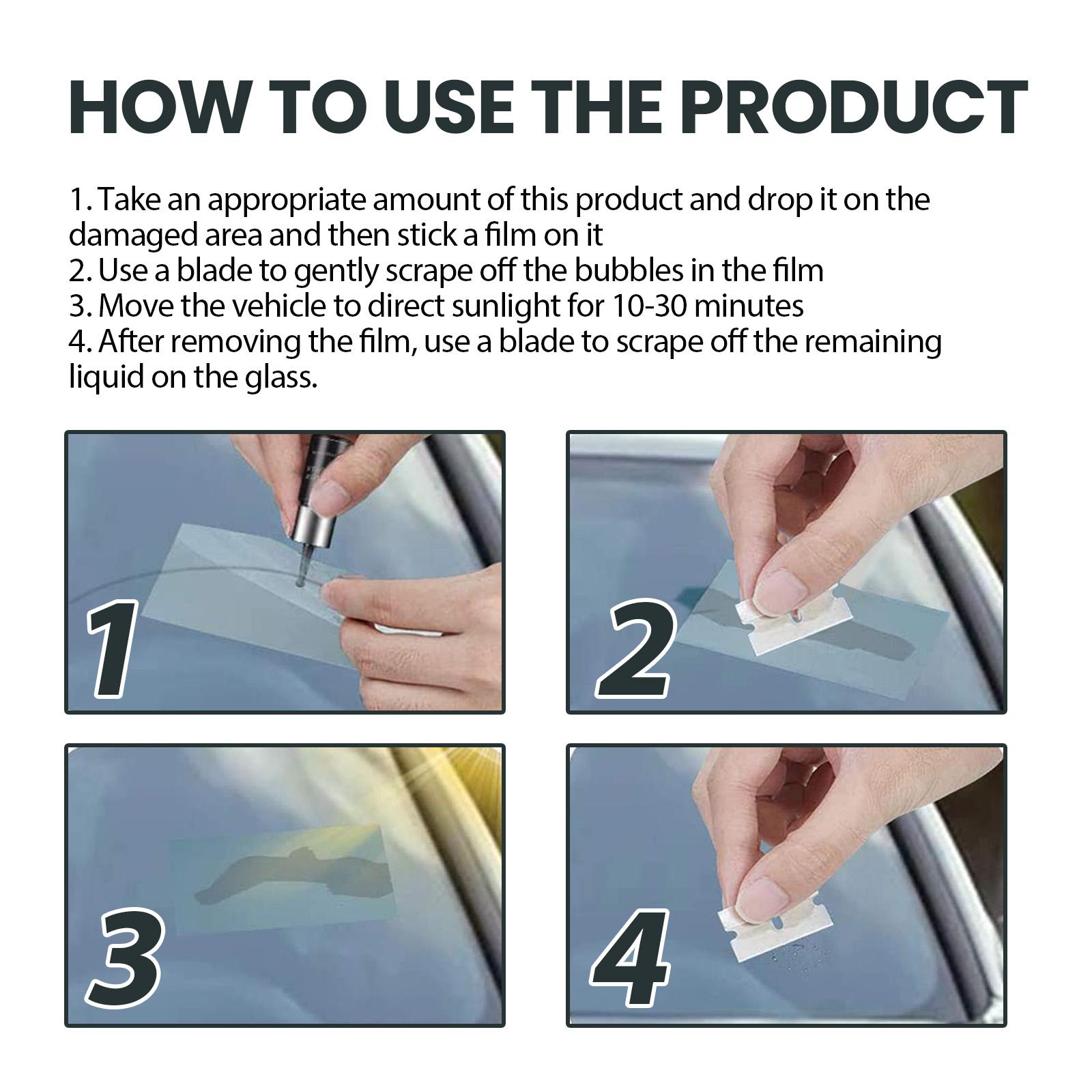 HOW TO USE THE PRODUCT

1. Take an appropriate amount of this product and drop it on the damaged area and then stick a film on it
2. Use a blade to gently scrape off the bubbles in the film
3. Move the vehicle to direct sunlight for 10-30 minutes
4. After removing the film, use a blade to scrape off the remaining liquid on the glass.

1

2

3

4