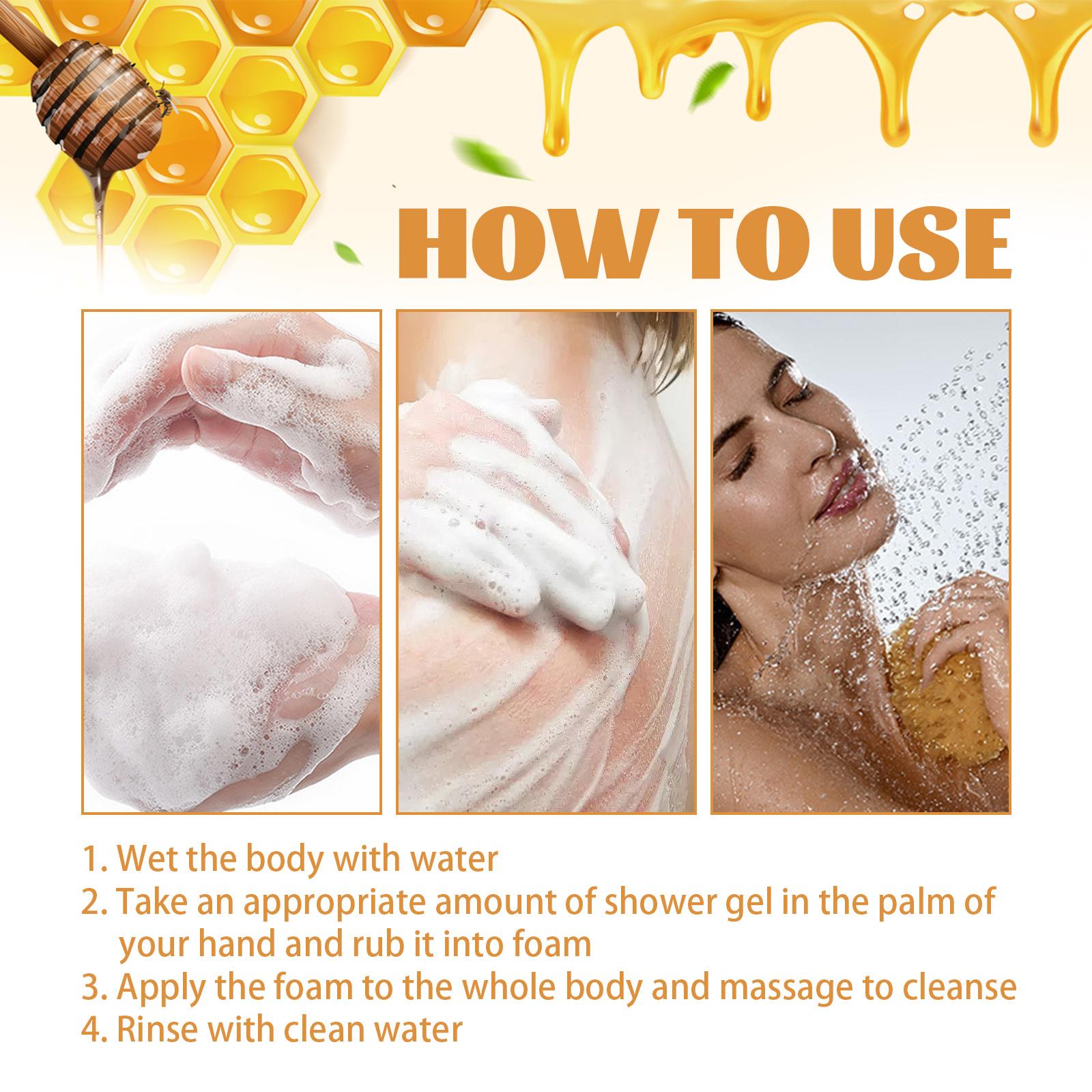 HOW TO USE

1. Wet the body with water
2. Take an appropriate amount of shower gel in the palm of your hand and rub it into foam
3. Apply the foam to the whole body and massage to cleanse
4. Rinse with clean water