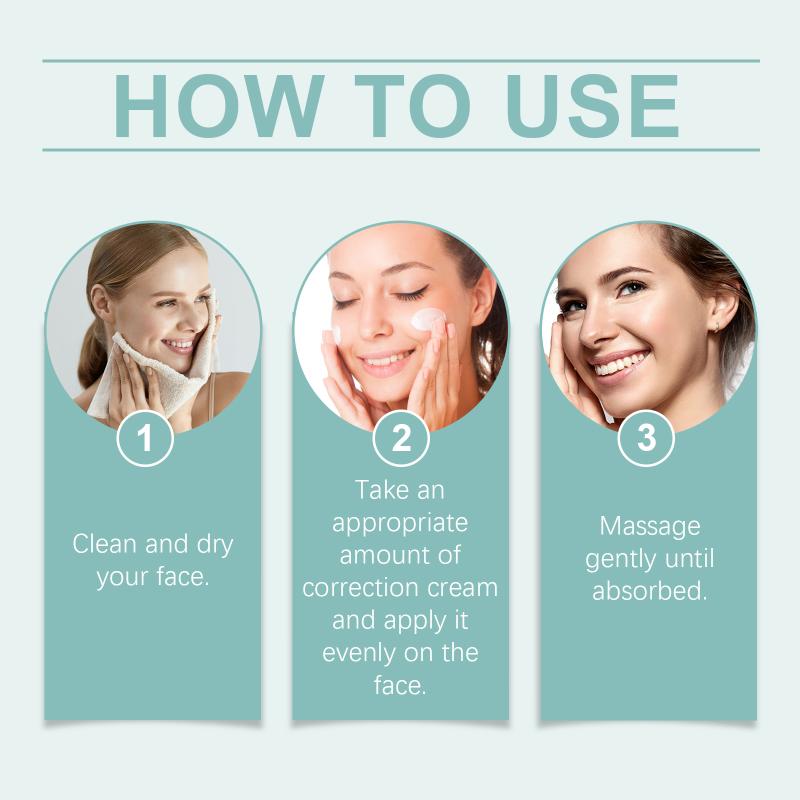 HOW TO USE

1

Clean and dry your face.

2

Take an appropriate amount of correction cream and apply it evenly on the face.

3

Massage gently until absorbed.