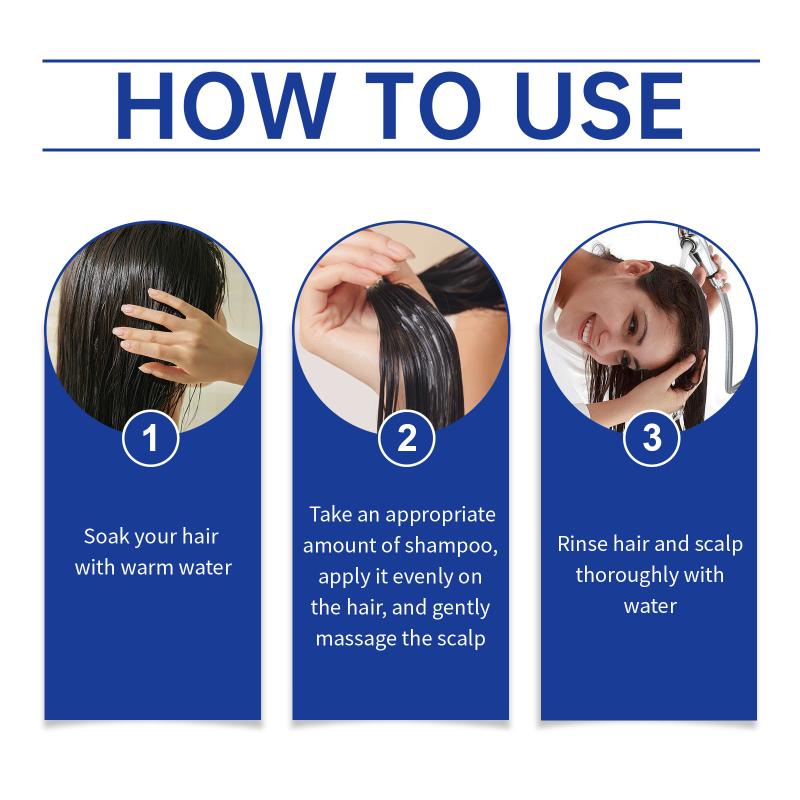 HOW TO USE

1

Soak your hair with warm water

2

Take an appropriate amount of shampoo, apply it evenly on the hair, and gently massage the scalp

3

Rinse hair and scalp thoroughly with water