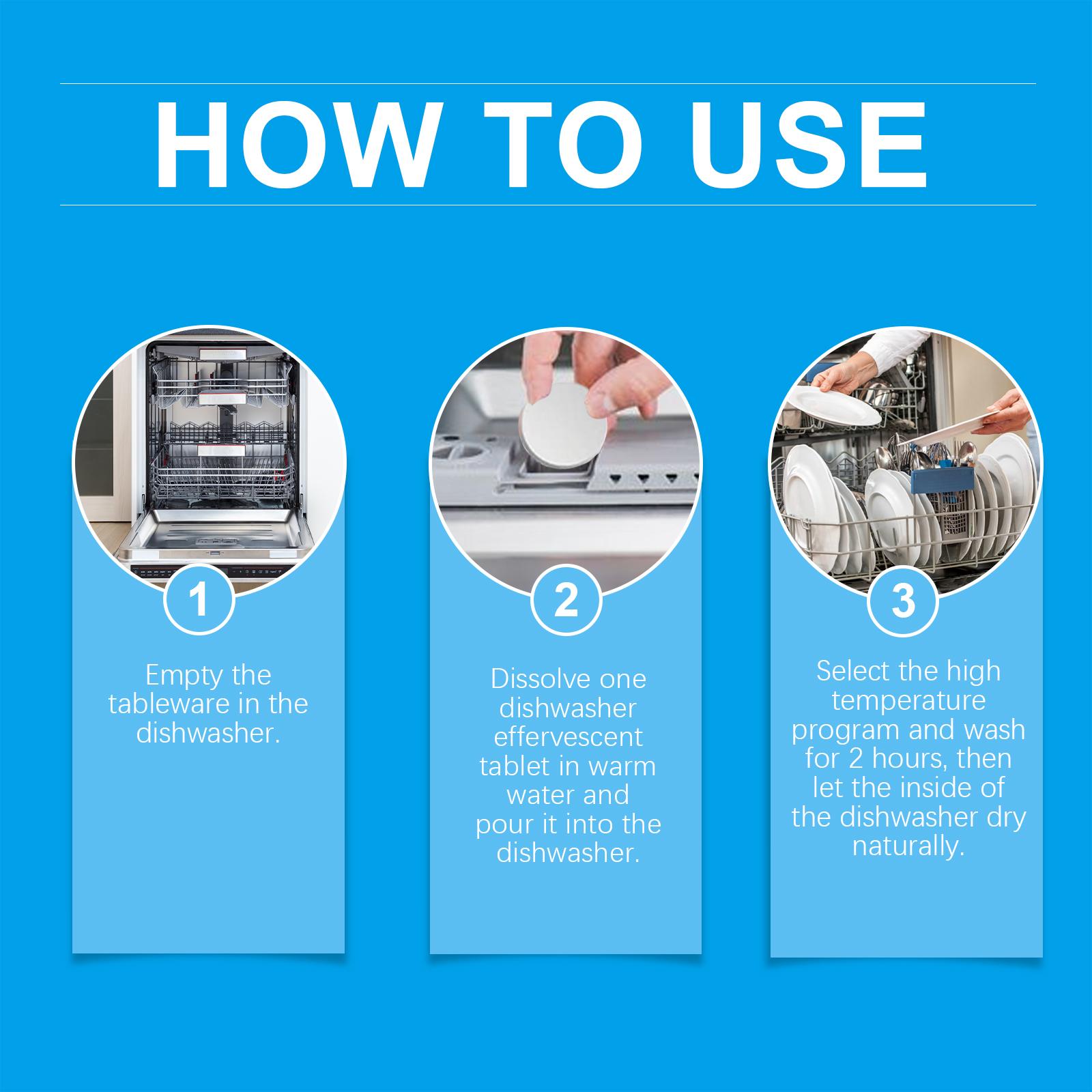 HOW TO USE

1

Empty the tableware in the dishwasher.

2

Dissolve one dishwasher effervescent tablet in warm water and pour it into the dishwasher.

3

Select the high temperature program and wash for 2 hours, then let the inside of the dishwasher dry naturally.