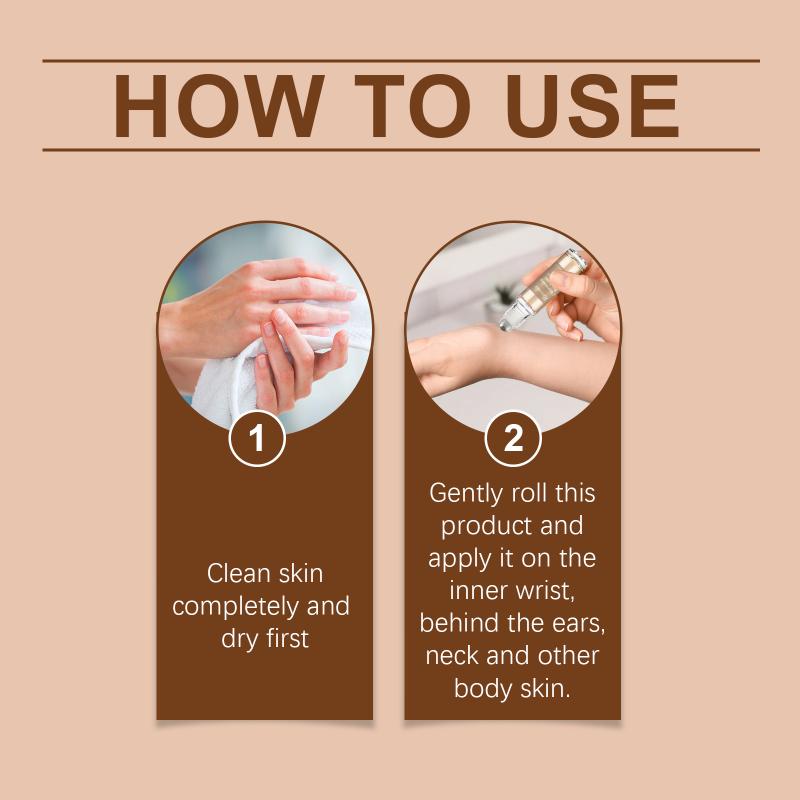 HOW TO USE

1

Clean skin completely and dry first

2

Gently roll this product and apply it on the inner wrist, behind the ears, neck and other body skin.