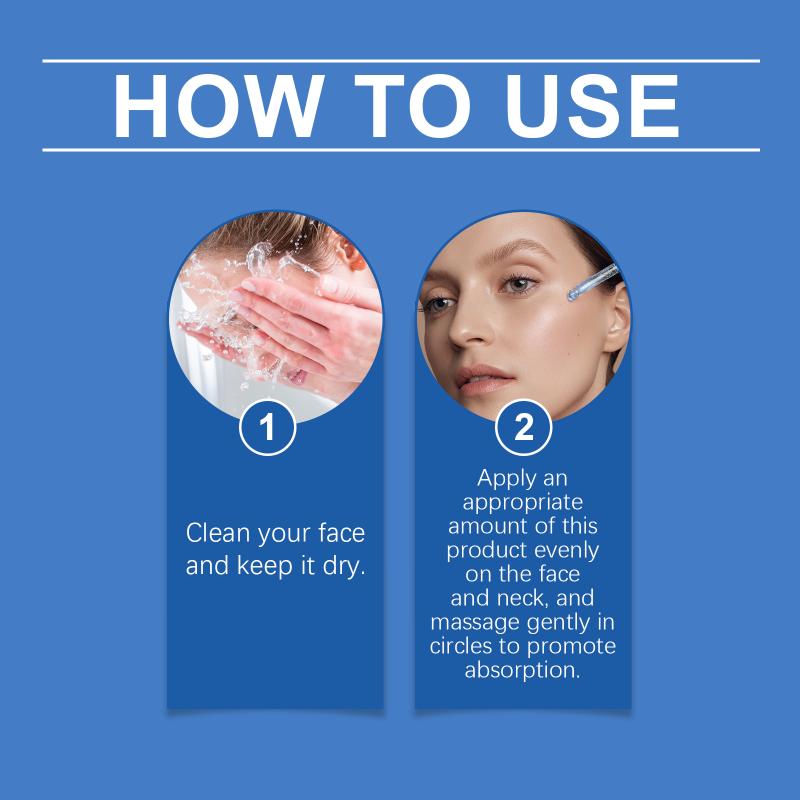 HOW TO USE

1

Clean your face and keep it dry.

2

Apply an appropriate amount of this product evenly on the face and neck, and massage gently in circles to promote absorption.