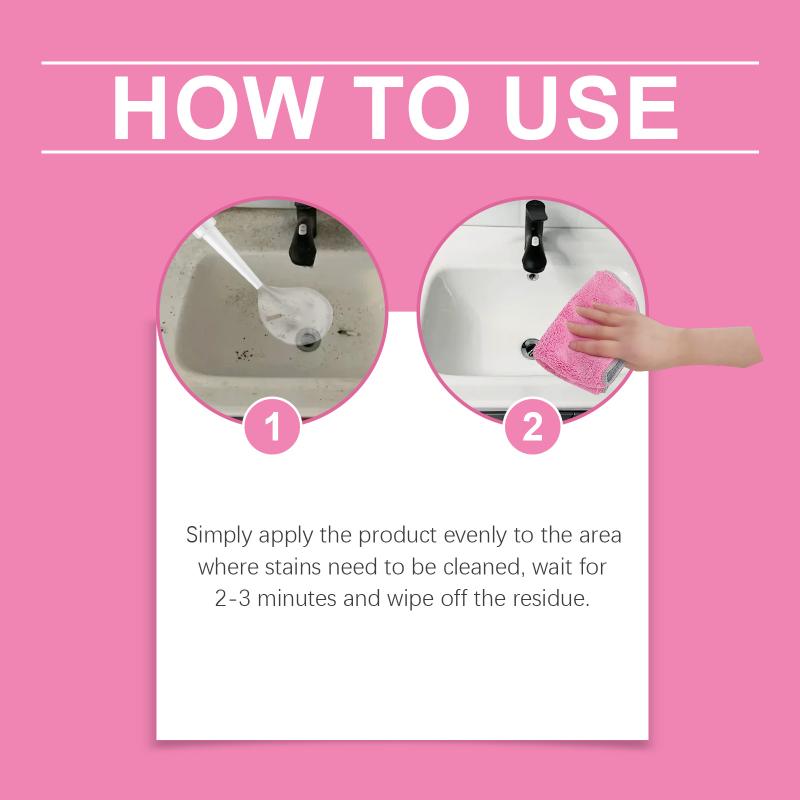 HOW TO USE

1

2

Simply apply the product evenly to the area where stains need to be cleaned, wait for 2-3 minutes and wipe off the residue.