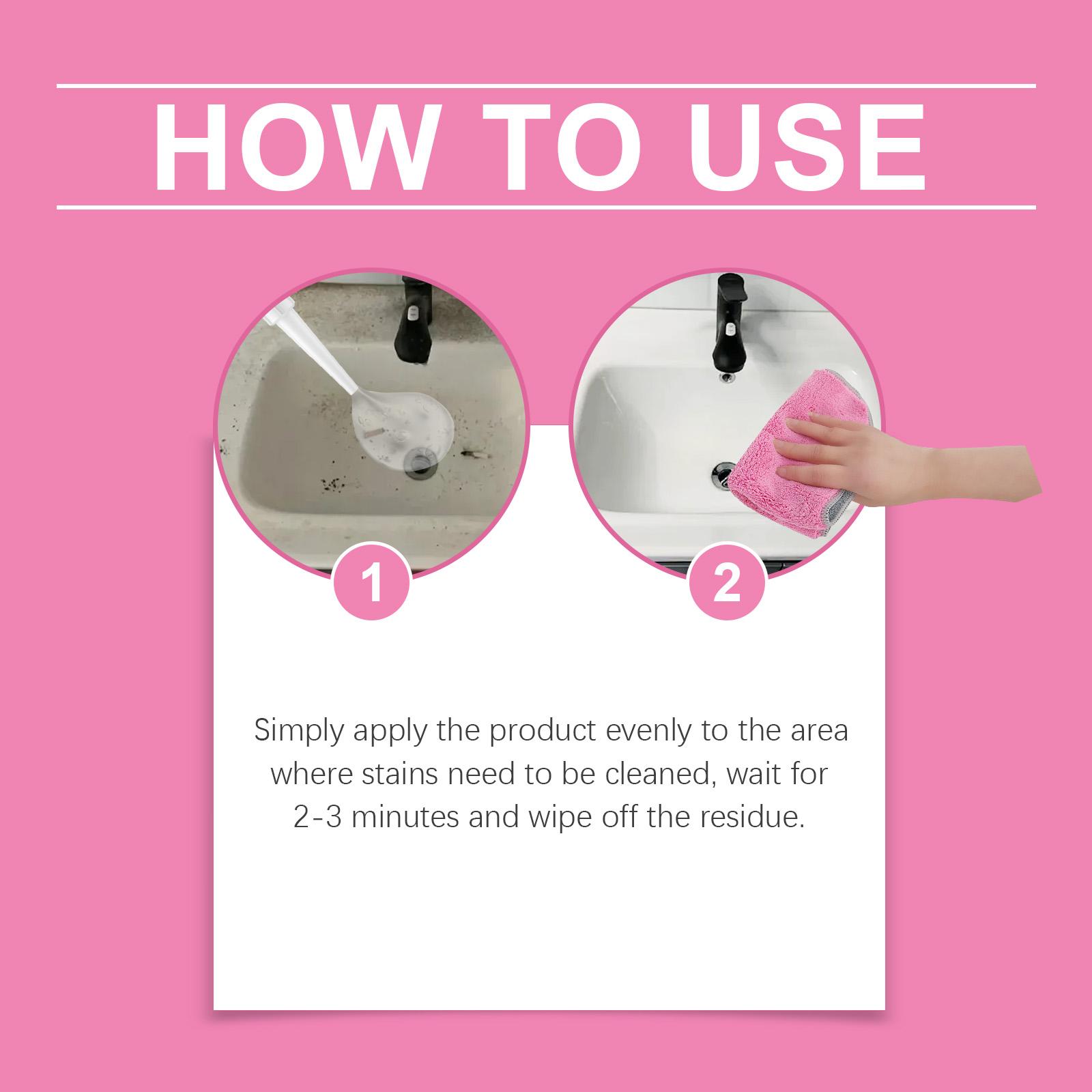 HOW TO USE

1

2

Simply apply the product evenly to the area where stains need to be cleaned, wait for 2-3 minutes and wipe off the residue.