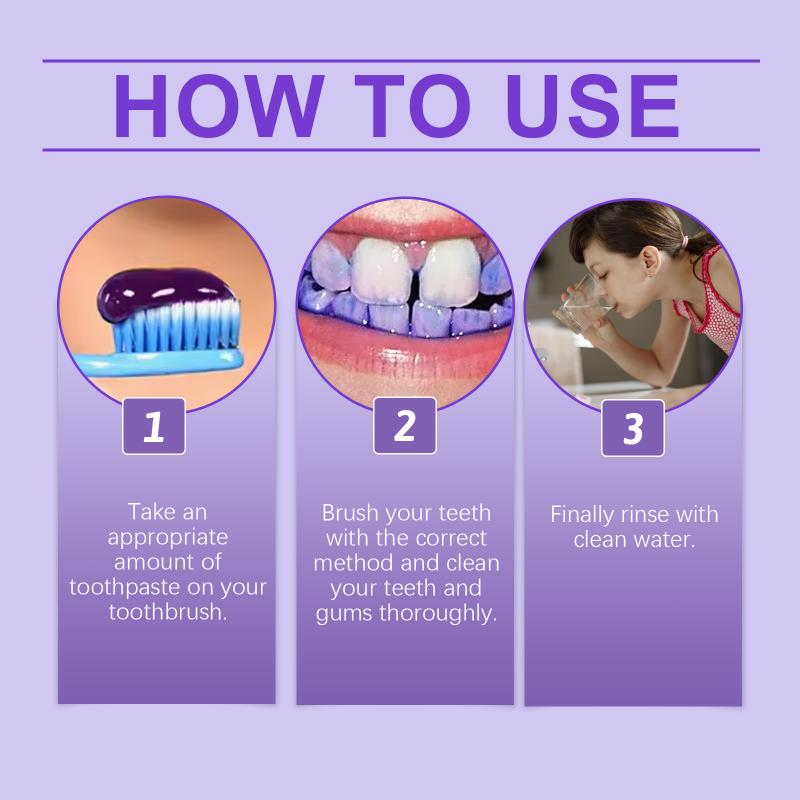 HOW TO USE

1

Take an appropriate amount of toothpaste on your toothbrush.

2

Brush your teeth with the correct method and clean your teeth and gums thoroughly.

3

Finally rinse with clean water.