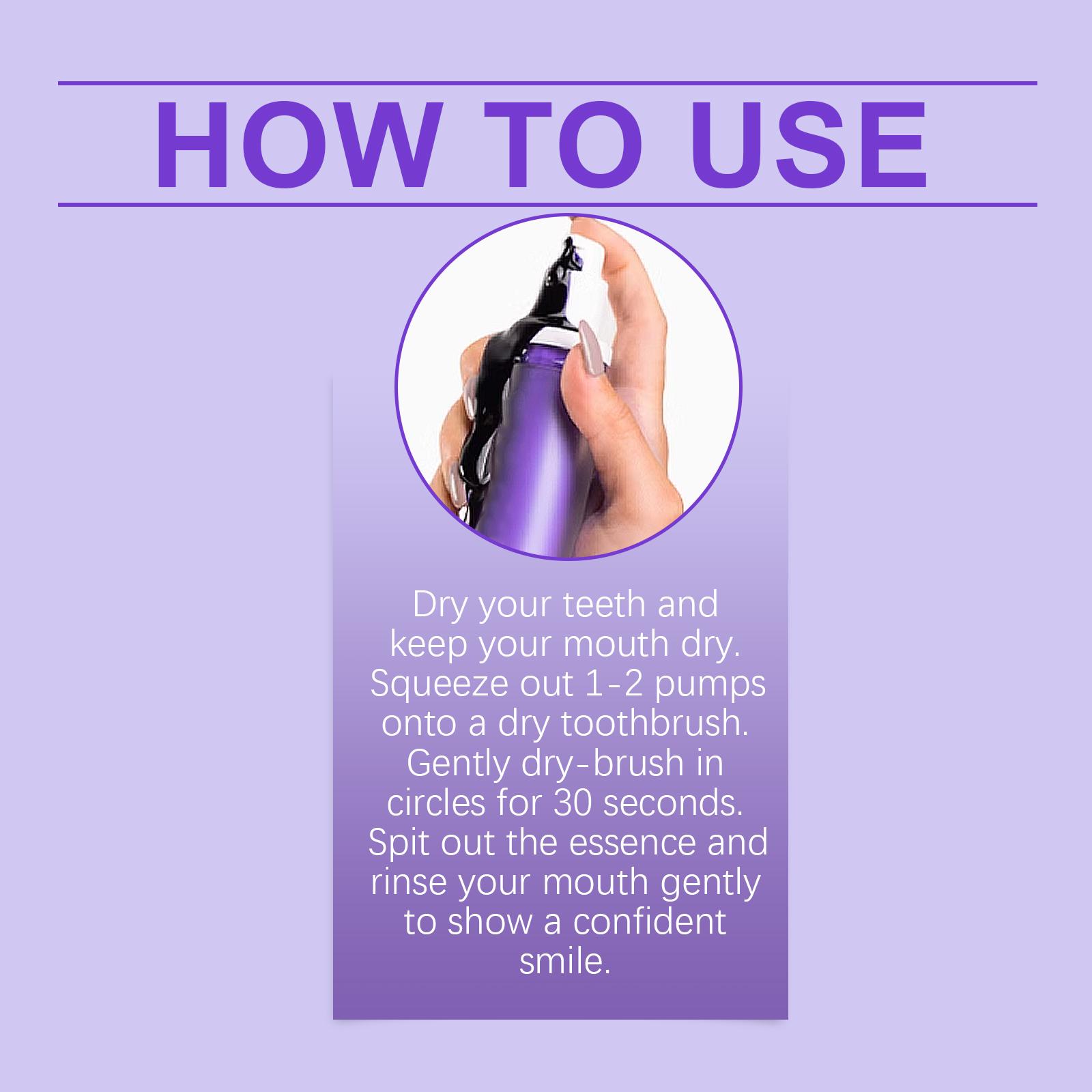 HOW TO USE

Dry your teeth and keep your mouth dry. Squeeze out 1-2 pumps onto a dry toothbrush. Gently dry-brush in circles for 30 seconds. Spit out the essence and rinse your mouth gently to show a confident smile.