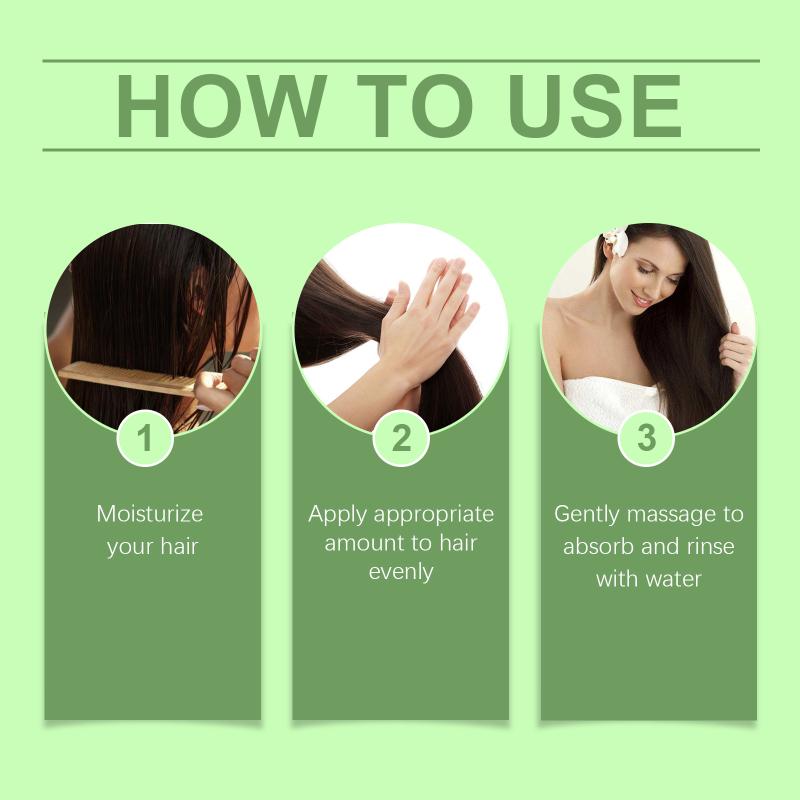 HOW TO USE

1

Moisturize your hair

2

Apply appropriate amount to hair evenly

3

Gently massage to absorb and rinse with water