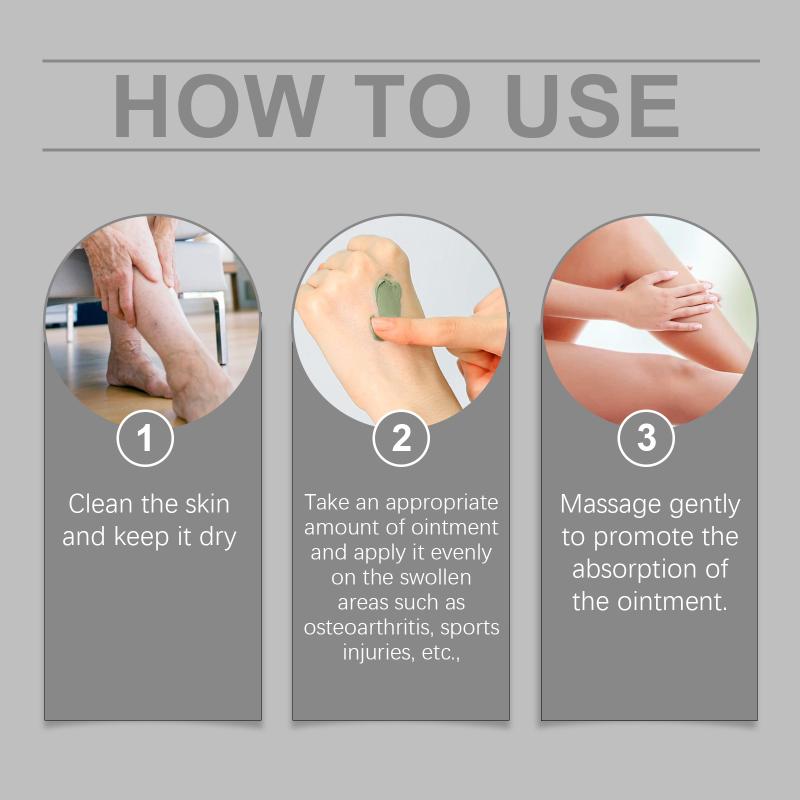 HOW TO USE

1

Clean the skin and keep it dry

2

Take an appropriate amount of ointment and apply it evenly on the swollen areas such as osteoarthritis, sports injuries, etc.,

3

Massage gently to promote the absorption of the ointment.