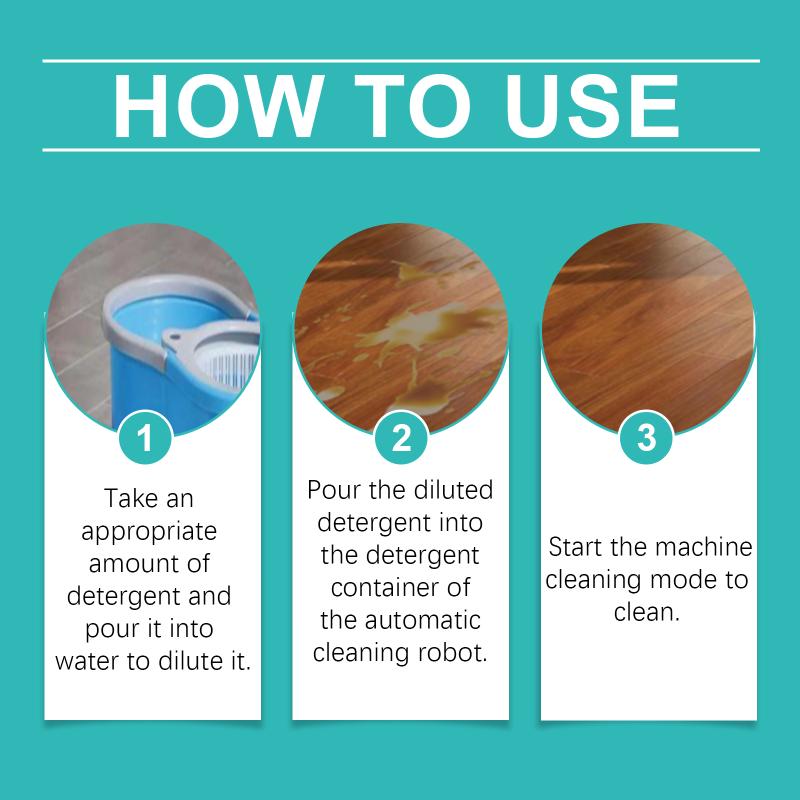 HOW TO USE

1

Take an appropriate amount of detergent and pour it into water to dilute it.

2

Pour the diluted detergent into the detergent container of the automatic cleaning robot.

3

Start the machine cleaning mode to clean.