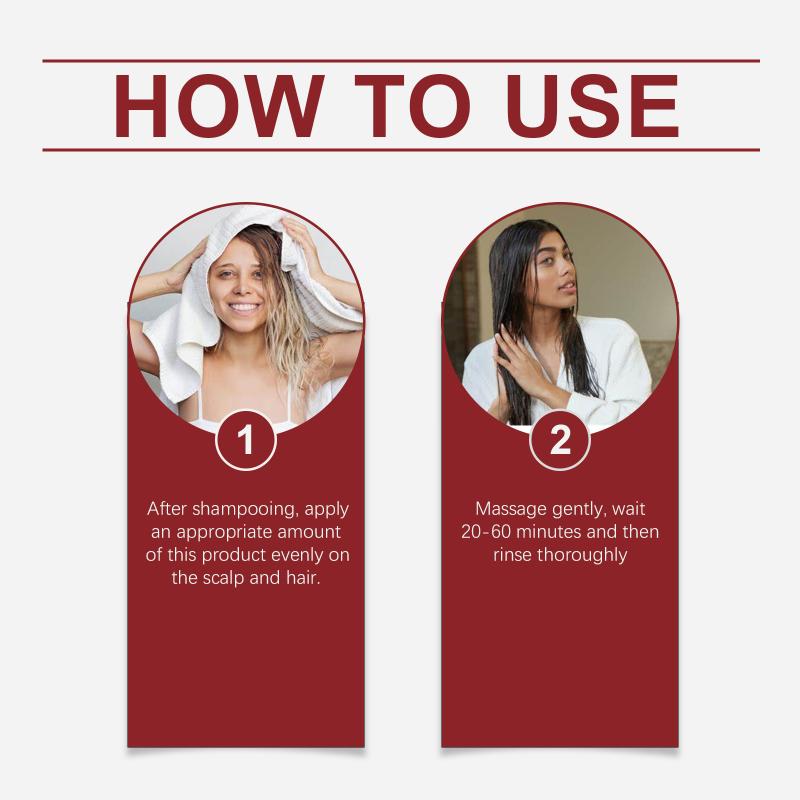 HOW TO USE

1

After shampooing, apply an appropriate amount of this product evenly on the scalp and hair.

2

Massage gently, wait 20-60 minutes and then rinse thoroughly