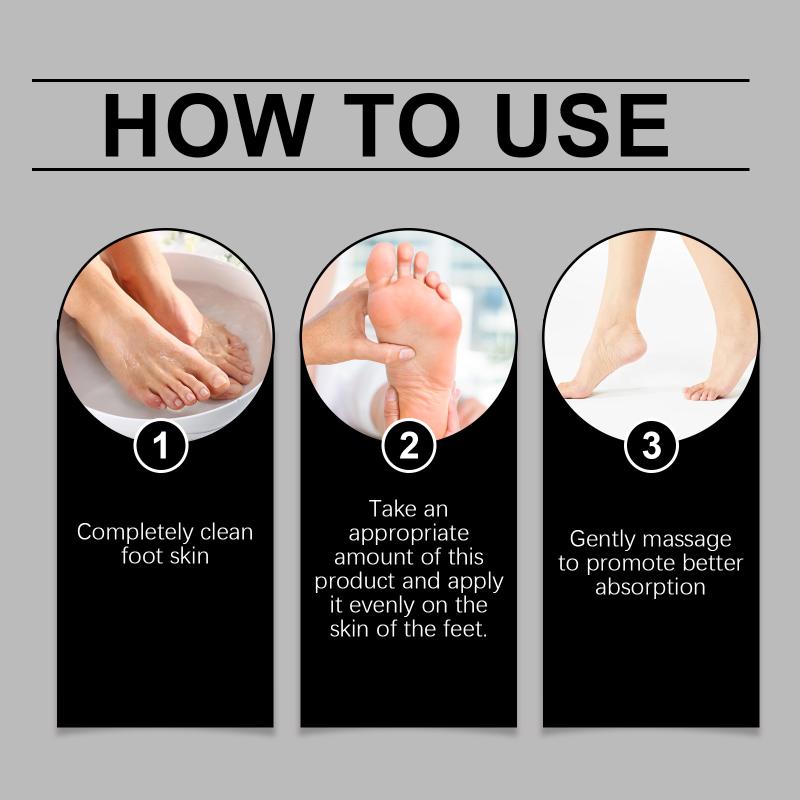 HOW TO USE

1

Completely clean foot skin

2

Take an appropriate amount of this product and apply it evenly on the skin of the feet.

3

Gently massage to promote better absorption