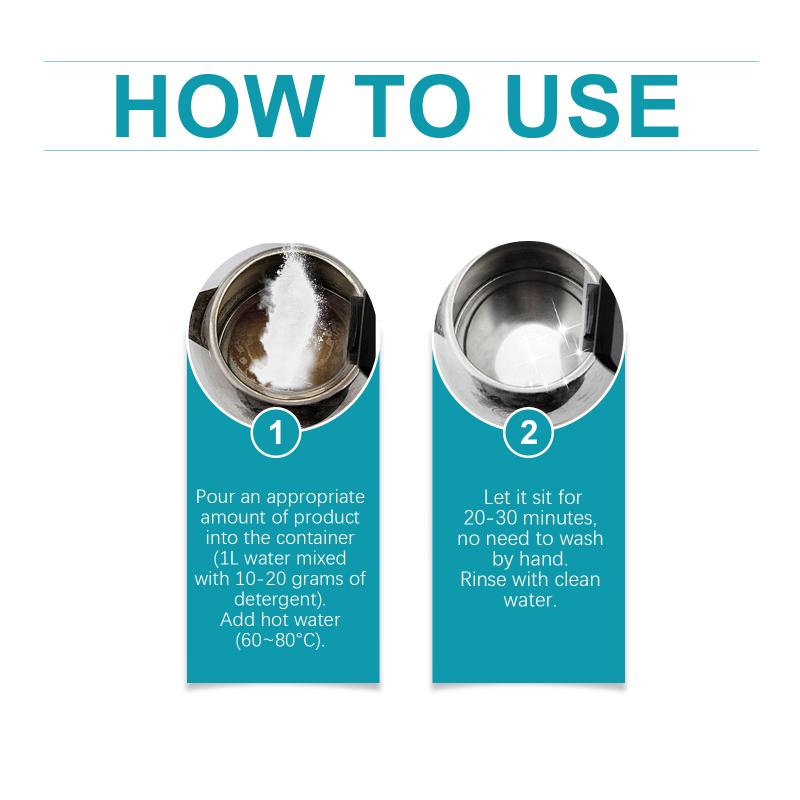 HOW TO USE

1

Pour an appropriate amount of product into the container (1L water mixed with 10-20 grams of detergent). Add hot water (60~80°C).

2

Let it sit for 20-30 minutes, no need to wash by hand. Rinse with clean water.